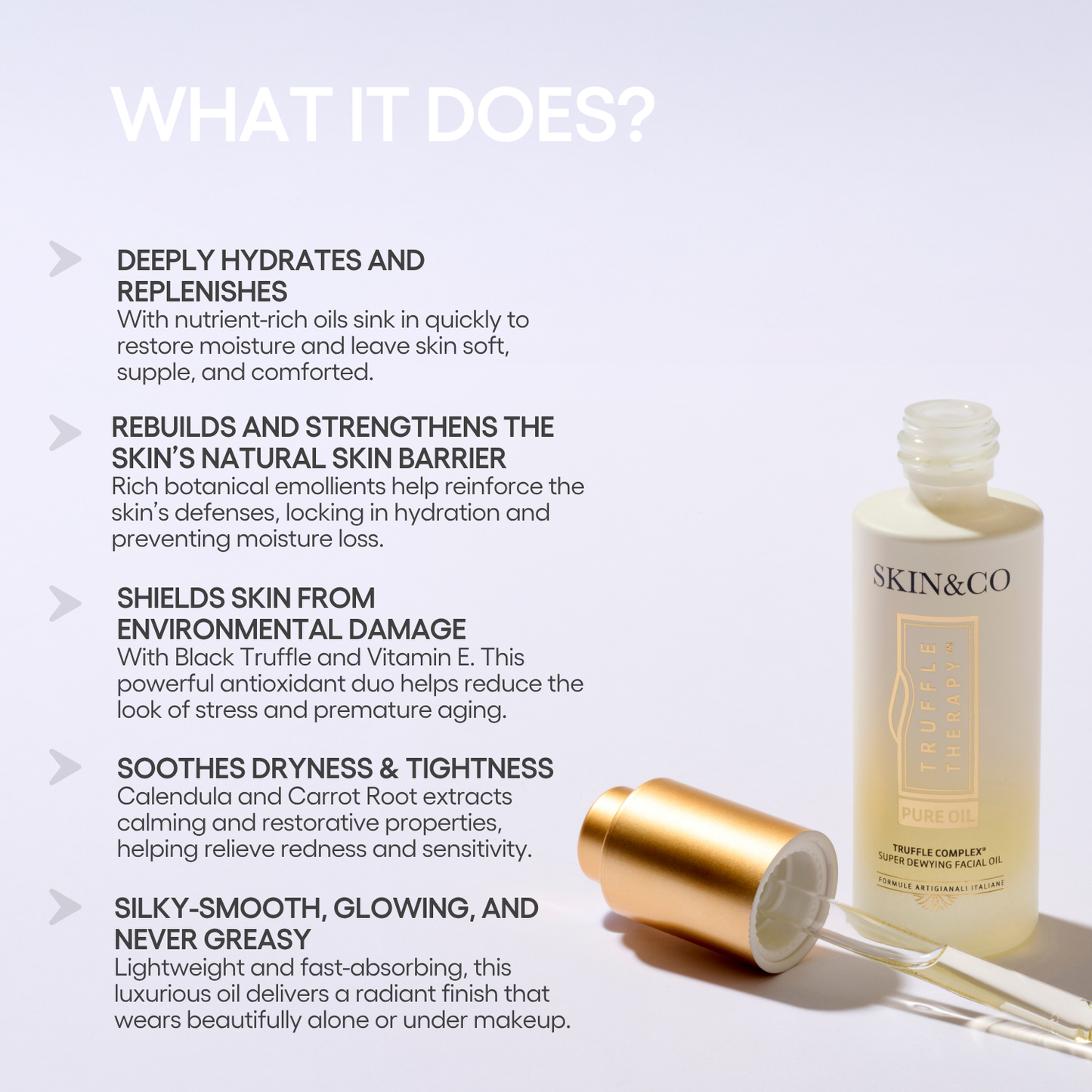 WHAT IT DOES?

DEEPLY HYDRATES AND REPLENISHES
With nutrient-rich oils sink in quickly to restore moisture and leave skin soft, supple, and comforted.

REBUILDS AND STRENGTHENS THE SKIN'S NATURAL SKIN BARRIER
Rich botanical emollients help reinforce the skin's defenses, locking in hydration and preventing moisture loss.

SHIELDS SKIN FROM ENVIRONMENTAL DAMAGE
With Black Truffle and Vitamin E. This powerful antioxidant duo helps reduce the look of stress and premature aging.

SOOTHES DRYNESS & TIGHTNESS
Calendula and Carrot Root extracts calming and restorative properties, helping relieve redness and sensitivity.

SILKY-SMOOTH, GLOWING, AND NEVER GREASY
Lightweight and fast-absorbing, this luxurious oil delivers a radiant finish that wears beautifully alone or under makeup.

SKIN&CO
TRUFFLE THERAPY™
PURE OIL
TRUFFLE COMPLEX®
SUPER DEWYING FACIAL OIL
FORMULE ARTIGIANALI ITALIANE