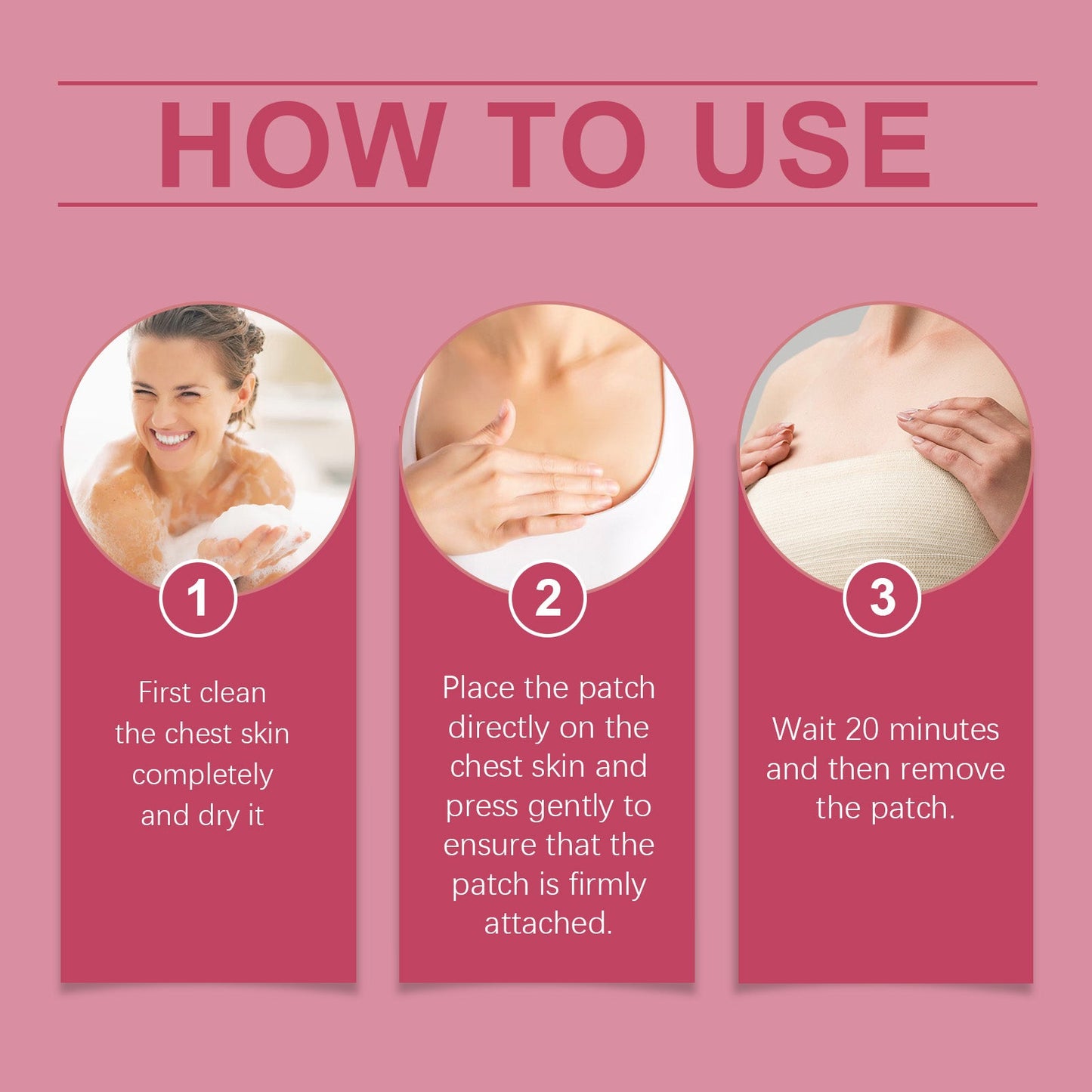 HOW TO USE

1

First clean the chest skin completely and dry it

2

Place the patch directly on the chest skin and press gently to ensure that the patch is firmly attached.

3

Wait 20 minutes and then remove the patch.