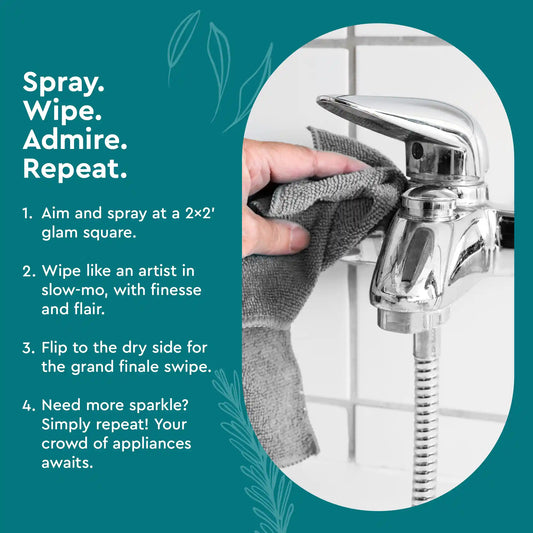 Spray.
Wipe.
Admire.
Repeat.

1. Aim and spray at a 2×2' glam square.

2. Wipe like an artist in slow-mo, with finesse and flair.

3. Flip to the dry side for the grand finale swipe.

4. Need more sparkle? Simply repeat! Your crowd of appliances awaits.