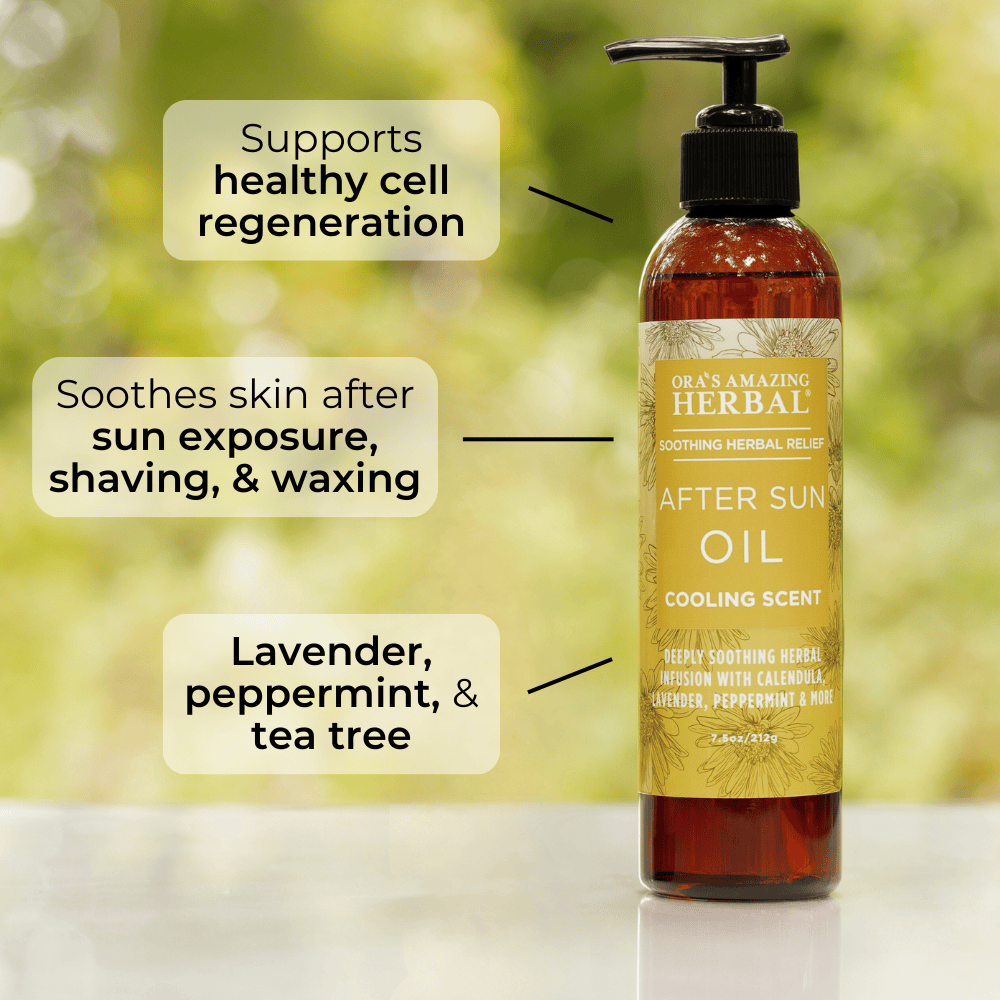 Supports healthy cell regeneration

Soothes skin after sun exposure, shaving, & waxing

Lavender, peppermint, & tea tree

ORA'S AMAZING HERBAL®

SOOTHING HERBAL RELIEF

AFTER SUN OIL

COOLING SCENT

DEEPLY SOOTHING HERBAL INFUSION WITH CALENDULA, LAVENDER, PEPPERMINT & MORE

7.5oz/212g