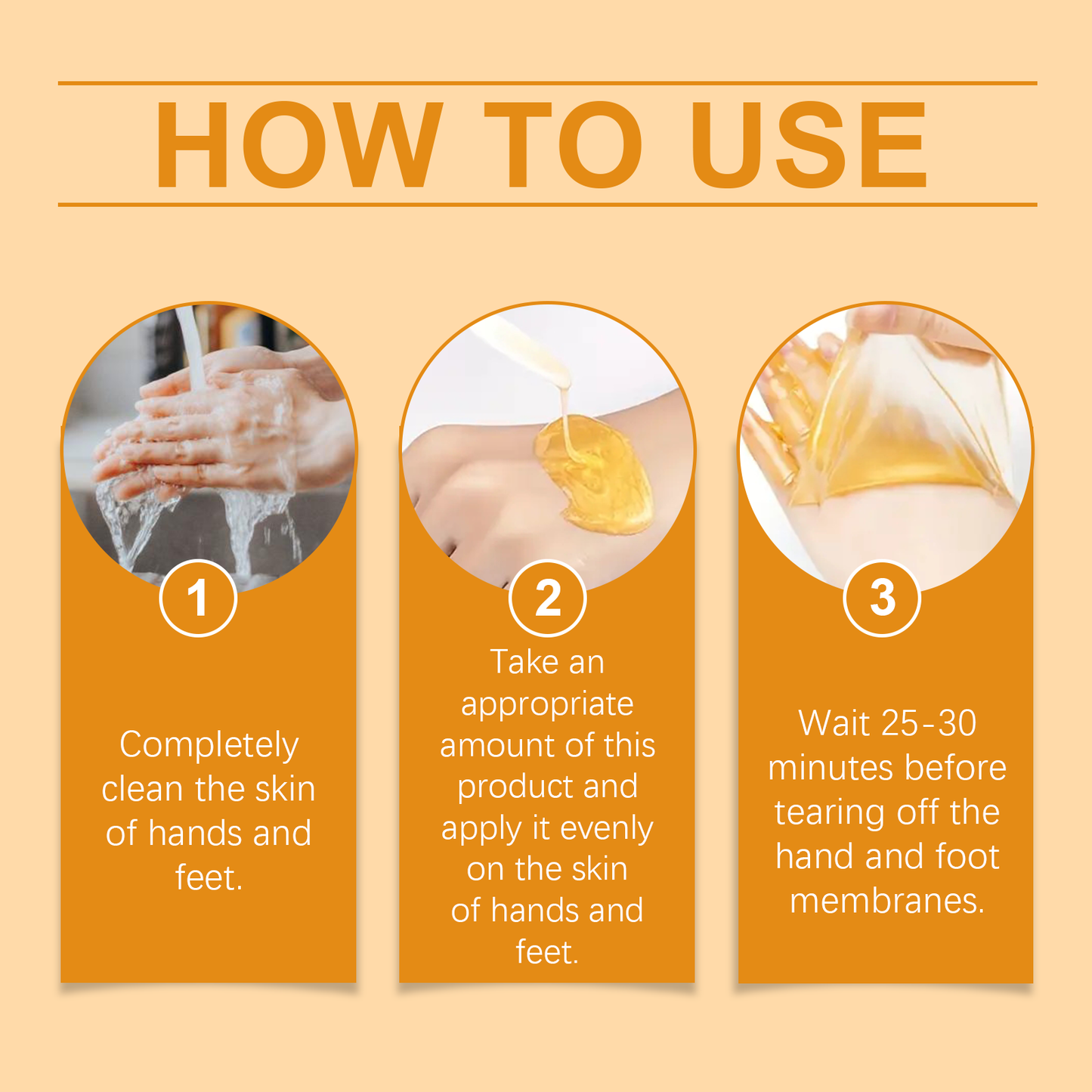 HOW TO USE

1

Completely clean the skin of hands and feet.

2

Take an appropriate amount of this product and apply it evenly on the skin of hands and feet.

3

Wait 25-30 minutes before tearing off the hand and foot membranes.