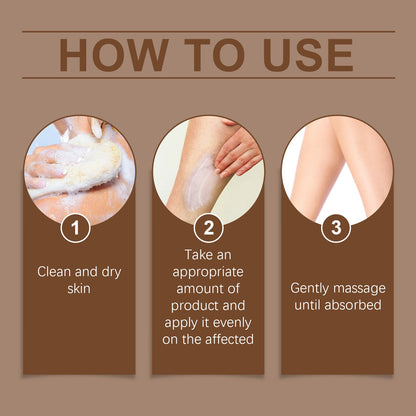 HOW TO USE

1

Clean and dry skin

2

Take an appropriate amount of product and apply it evenly on the affected

3

Gently massage until absorbed