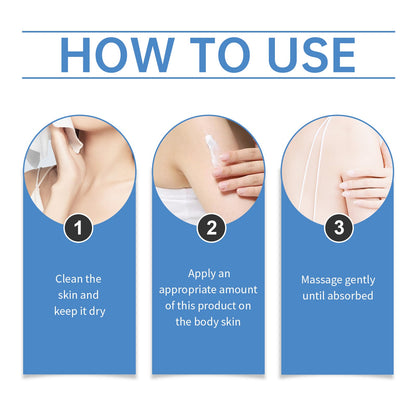 HOW TO USE

1

Clean the skin and keep it dry

2

Apply an appropriate amount of this product on the body skin

3

Massage gently until absorbed