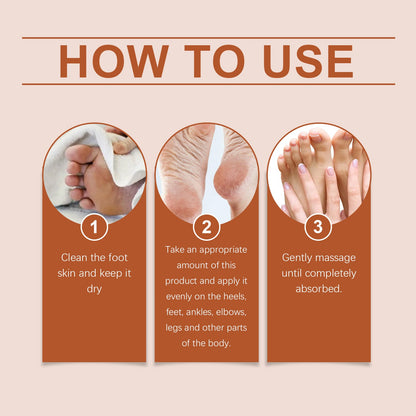 HOW TO USE

1

Clean the foot skin and keep it dry

2

Take an appropriate amount of this product and apply it evenly on the heels, feet, ankles, elbows, legs and other parts of the body.

3

Gently massage until completely absorbed.