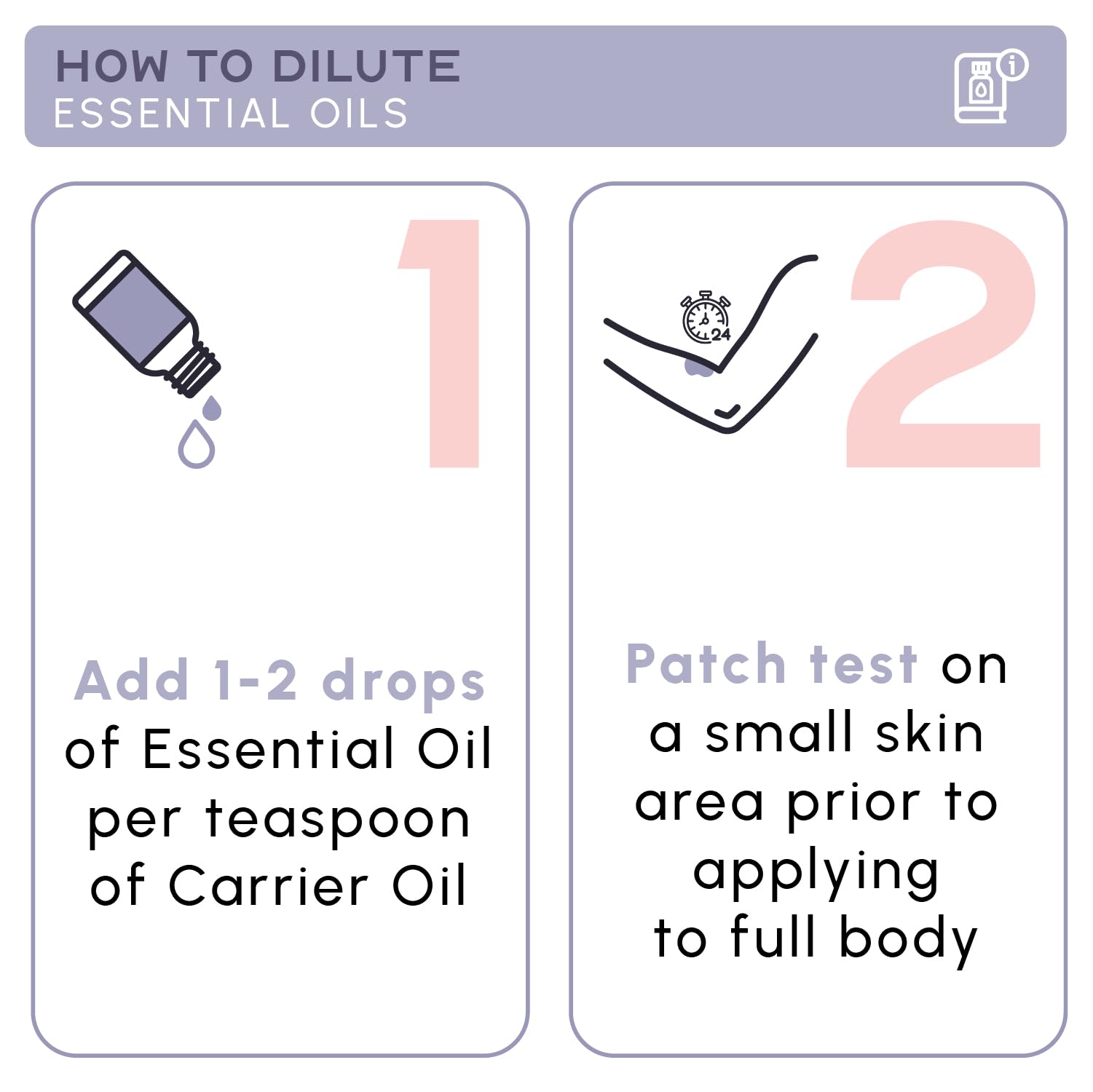 HOW TO DILUTE
ESSENTIAL OILS

1

Add 1-2 drops of Essential Oil per teaspoon of Carrier Oil

24

2

Patch test on a small skin area prior to applying to full body