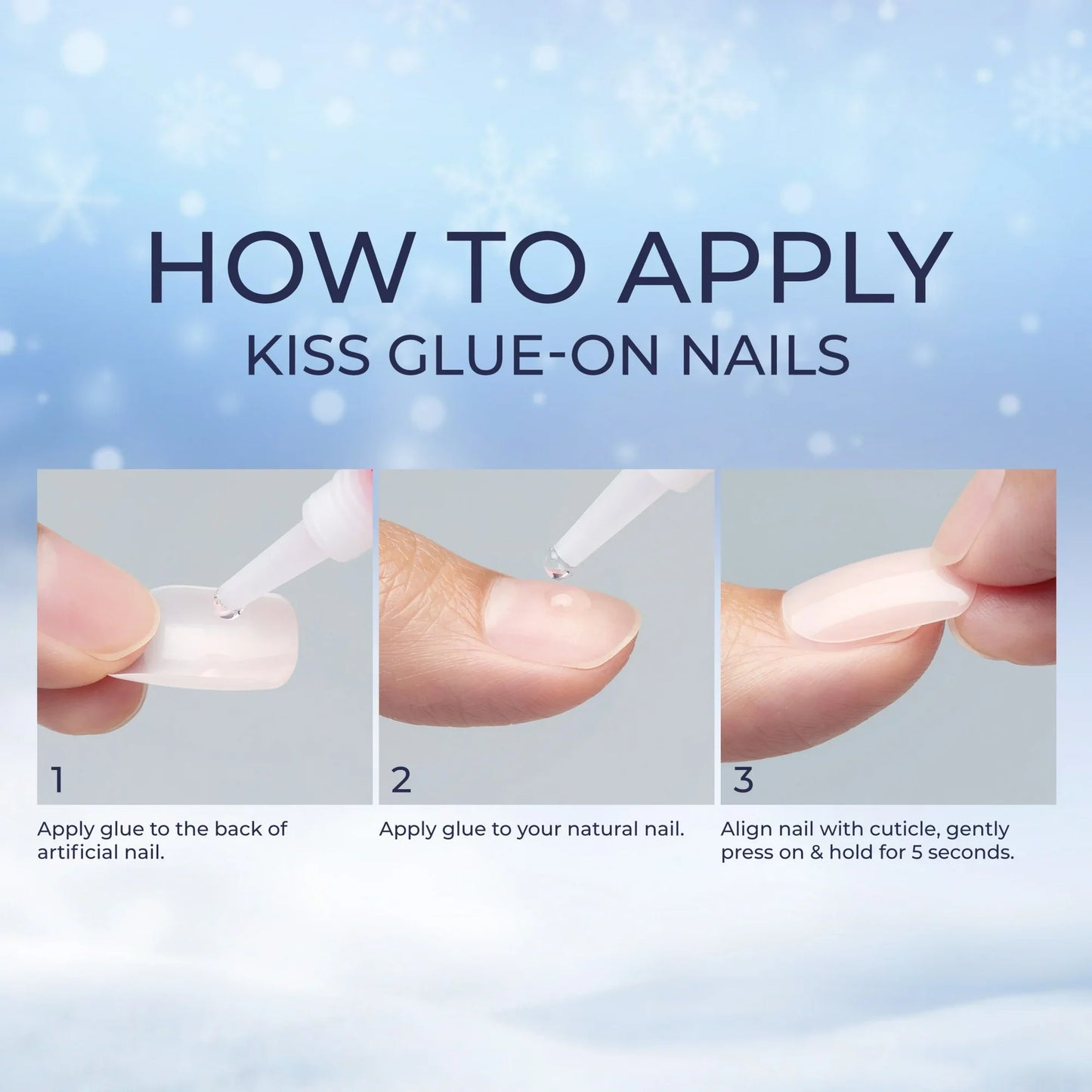 HOW TO APPLY
KISS GLUE-ON NAILS

1
Apply glue to the back of artificial nail.

2
Apply glue to your natural nail.

3
Align nail with cuticle, gently press on & hold for 5 seconds.