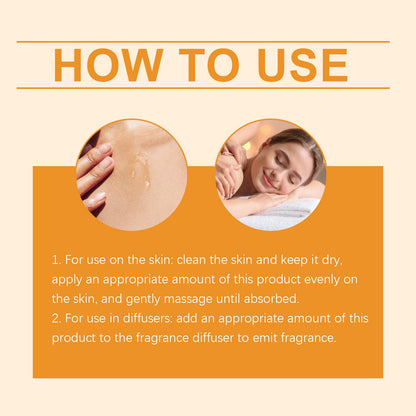 HOW TO USE

1. For use on the skin: clean the skin and keep it dry, apply an appropriate amount of this product evenly on the skin, and gently massage until absorbed.
2. For use in diffusers: add an appropriate amount of this product to the fragrance diffuser to emit fragrance.