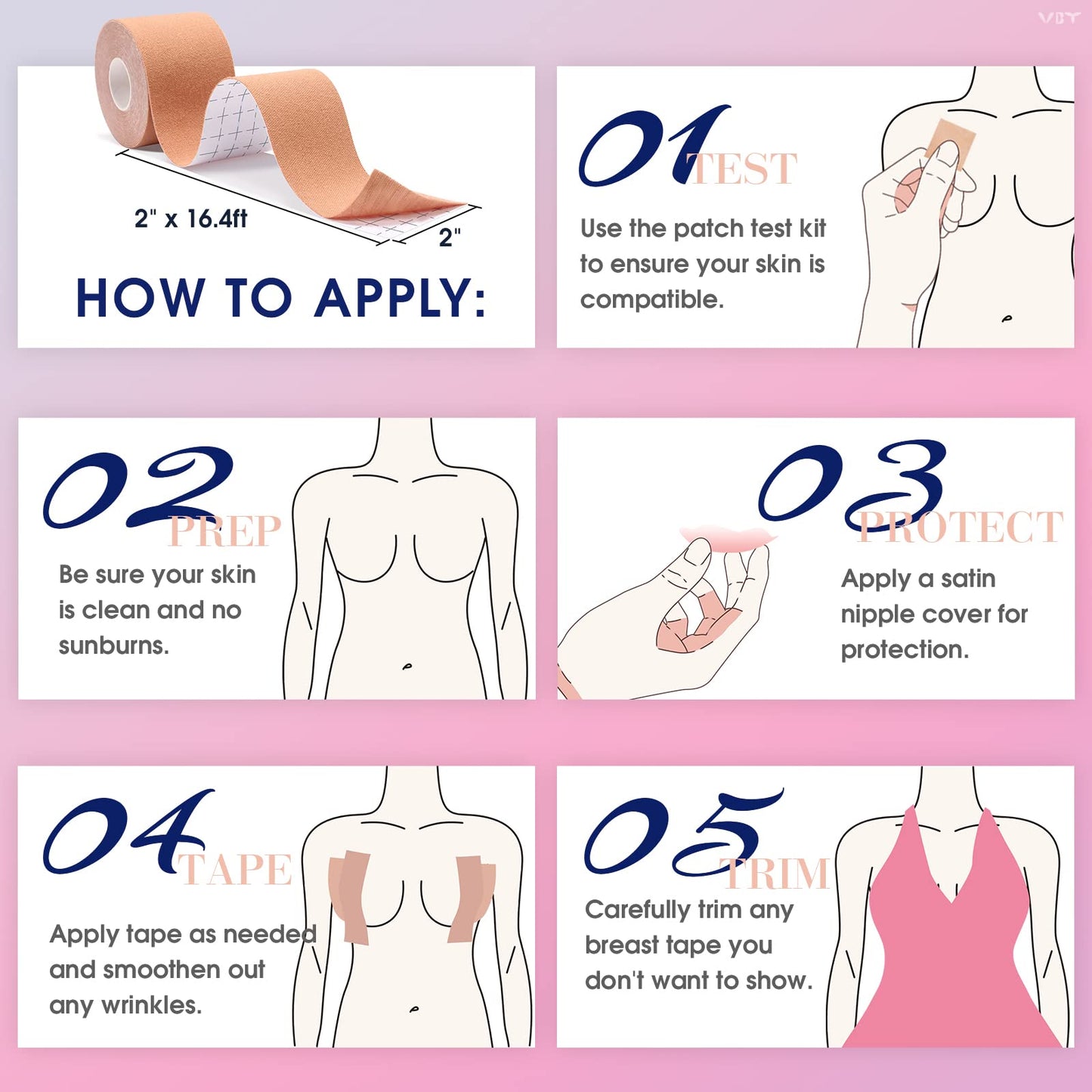 VBT

2" x 16.4ft

2"

HOW TO APPLY:

01 TEST

Use the patch test kit to ensure your skin is compatible.

02 PREP

Be sure your skin is clean and no sunburns.

03 PROTECT

Apply a satin nipple cover for protection.

04 TAPE

Apply tape as needed and smoothen out any wrinkles.

05 TRIM

Carefully trim any breast tape you don't want to show.