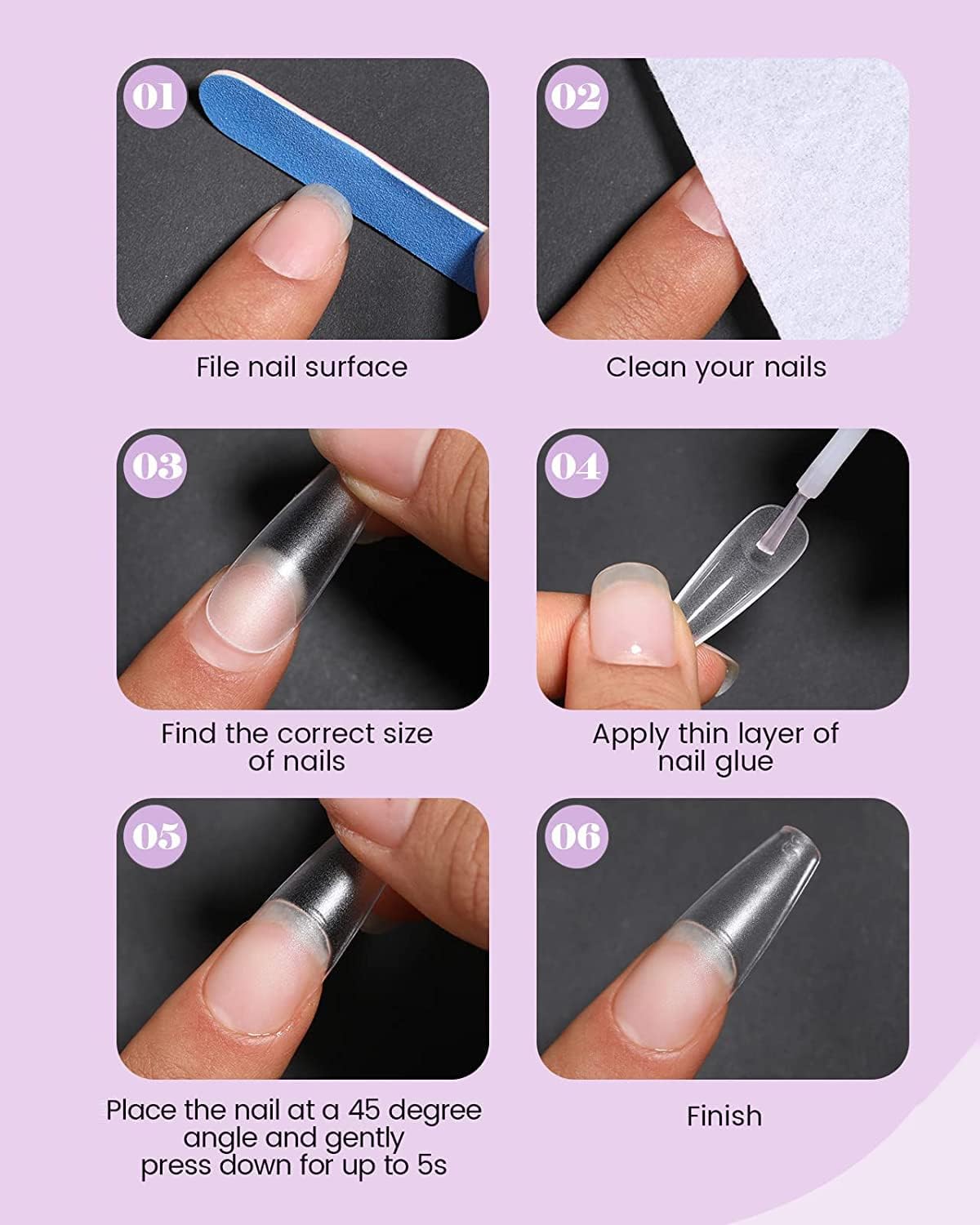 01
File nail surface

02
Clean your nails

03
Find the correct size of nails

04
Apply thin layer of nail glue

05
Place the nail at a 45 degree angle and gently press down for up to 5s

06
Finish