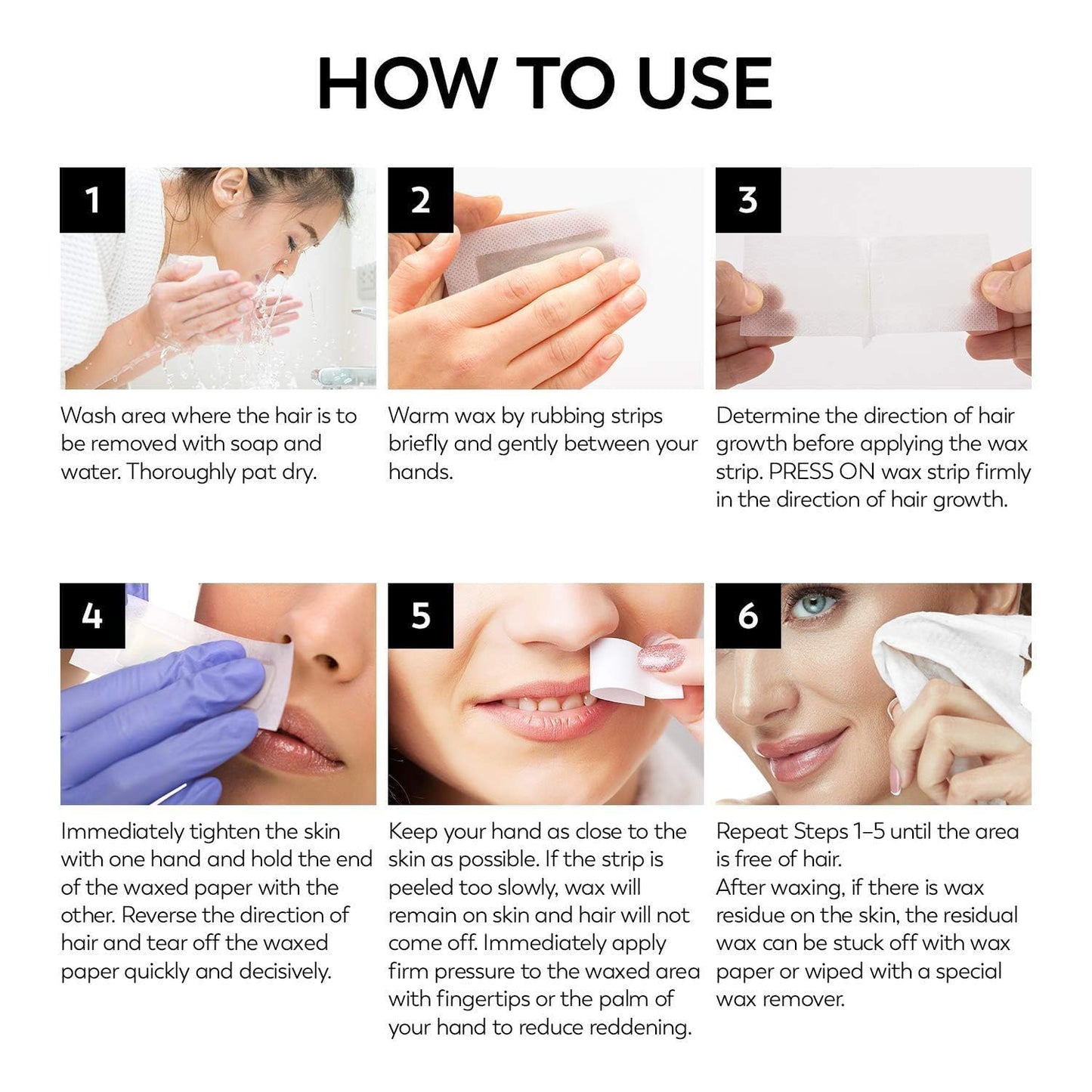 HOW TO USE

1

Wash area where the hair is to be removed with soap and water. Thoroughly pat dry.

2

Warm wax by rubbing strips briefly and gently between your hands.

3

Determine the direction of hair growth before applying the wax strip. PRESS ON wax strip firmly in the direction of hair growth.

4

Immediately tighten the skin with one hand and hold the end of the waxed paper with the other. Reverse the direction of hair and tear off the waxed paper quickly and decisively.

5

Keep your hand as close to the skin as possible. If the strip is peeled too slowly, wax will remain on skin and hair will not come off. Immediately apply firm pressure to the waxed area with fingertips or the palm of your hand to reduce reddening.

6

Repeat Steps 1–5 until the area is free of hair.
After waxing, if there is wax residue on the skin, the residual wax can be stuck off with wax paper or wiped with a special wax remover.