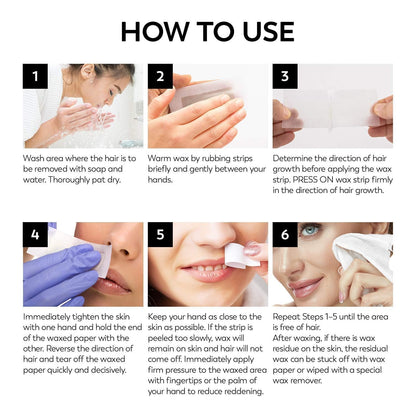 HOW TO USE

1

Wash area where the hair is to be removed with soap and water. Thoroughly pat dry.

2

Warm wax by rubbing strips briefly and gently between your hands.

3

Determine the direction of hair growth before applying the wax strip. PRESS ON wax strip firmly in the direction of hair growth.

4

Immediately tighten the skin with one hand and hold the end of the waxed paper with the other. Reverse the direction of hair and tear off the waxed paper quickly and decisively.

5

Keep your hand as close to the skin as possible. If the strip is peeled too slowly, wax will remain on skin and hair will not come off. Immediately apply firm pressure to the waxed area with fingertips or the palm of your hand to reduce reddening.

6

Repeat Steps 1-5 until the area is free of hair.
After waxing, if there is wax residue on the skin, the residual wax can be stuck off with wax paper or wiped with a special wax remover.