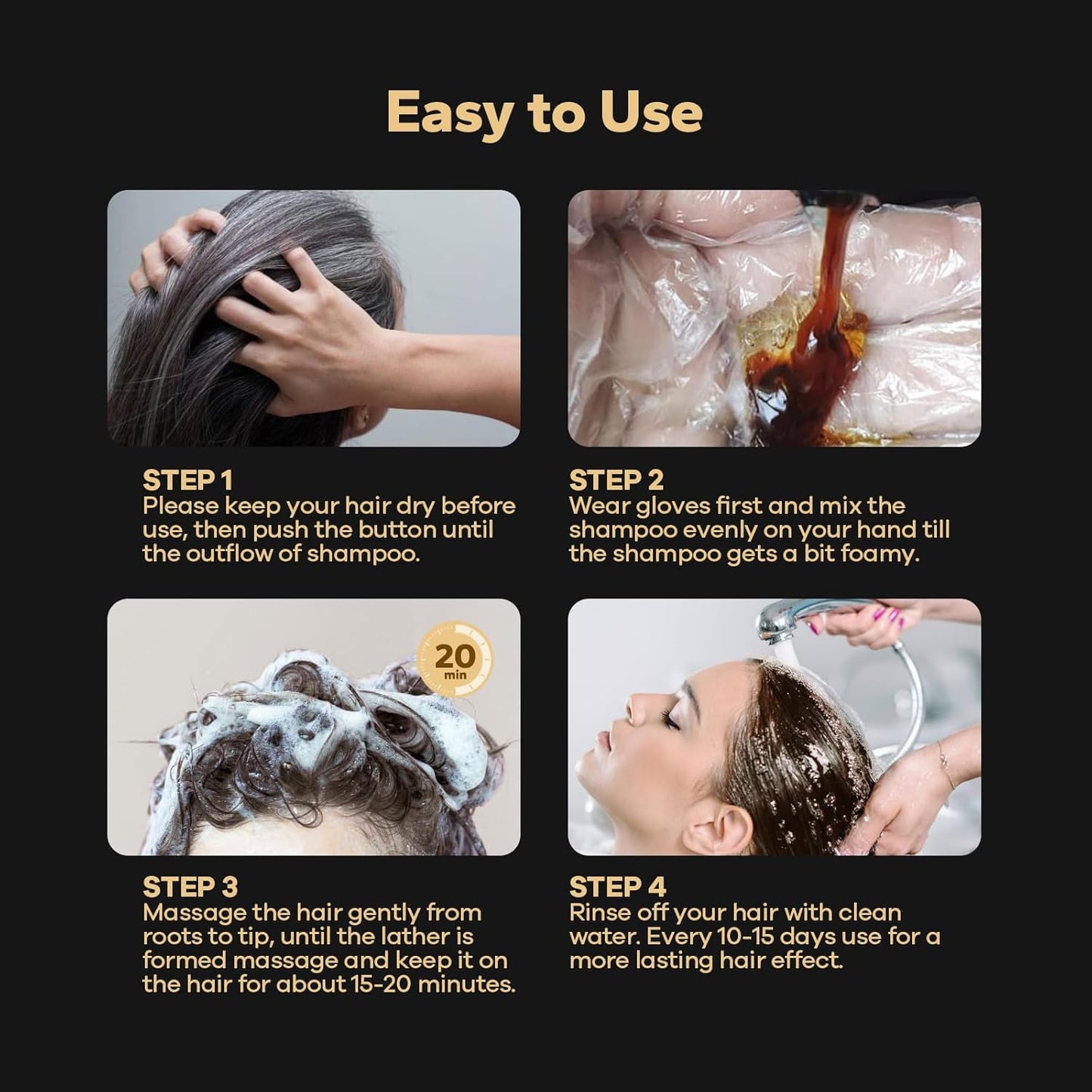 Easy to Use

STEP 1
Please keep your hair dry before use, then push the button until the outflow of shampoo.

STEP 2
Wear gloves first and mix the shampoo evenly on your hand till the shampoo gets a bit foamy.

20 min

STEP 3
Massage the hair gently from roots to tip, until the lather is formed massage and keep it on the hair for about 15-20 minutes.

STEP 4
Rinse off your hair with clean water. Every 10-15 days use for a more lasting hair effect.