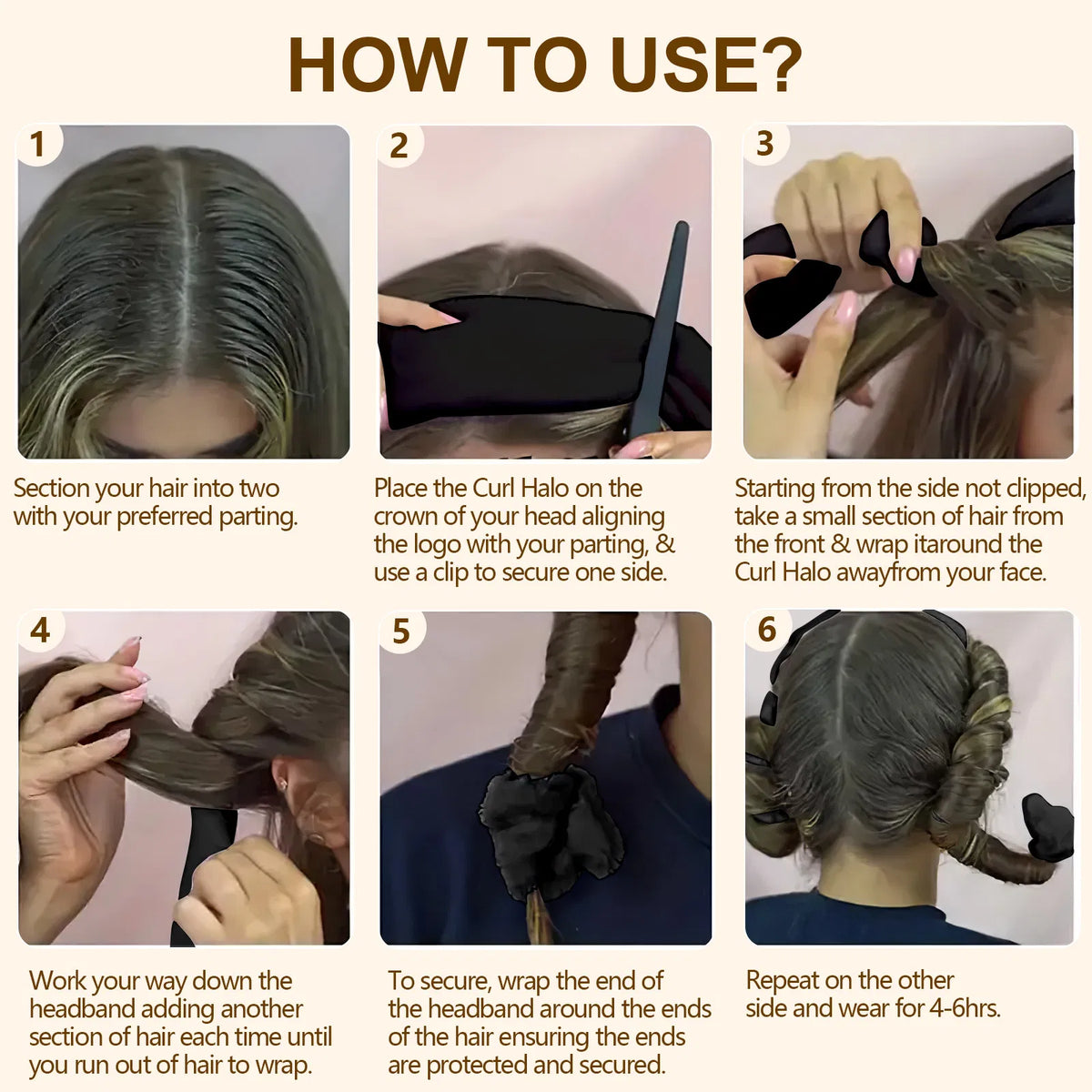 HOW TO USE?

1

Section your hair into two with your preferred parting.

2

Place the Curl Halo on the crown of your head aligning the logo with your parting, & use a clip to secure one side.

3

Starting from the side not clipped, take a small section of hair from the front & wrap itaround the Curl Halo awayfrom your face.

4

Work your way down the headband adding another section of hair each time until you run out of hair to wrap.

5

To secure, wrap the end of the headband around the ends of the hair ensuring the ends are protected and secured.

6

Repeat on the other side and wear for 4-6hrs.