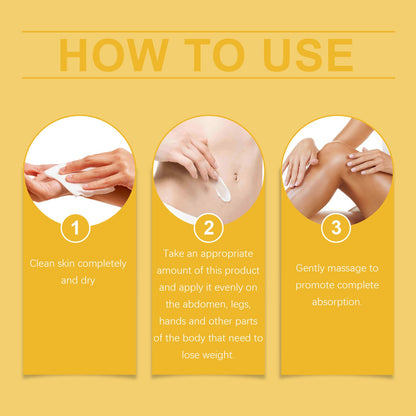 HOW TO USE

1

Clean skin completely and dry

2

Take an appropriate amount of this product and apply it evenly on the abdomen, legs, hands and other parts of the body that need to lose weight.

3

Gently massage to promote complete absorption.