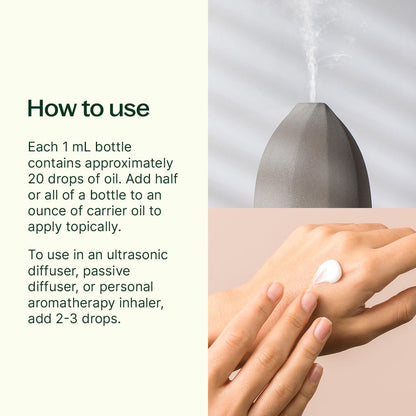 How to use

Each 1 mL bottle contains approximately 20 drops of oil. Add half or all of a bottle to an ounce of carrier oil to apply topically.

To use in an ultrasonic diffuser, passive diffuser, or personal aromatherapy inhaler, add 2-3 drops.