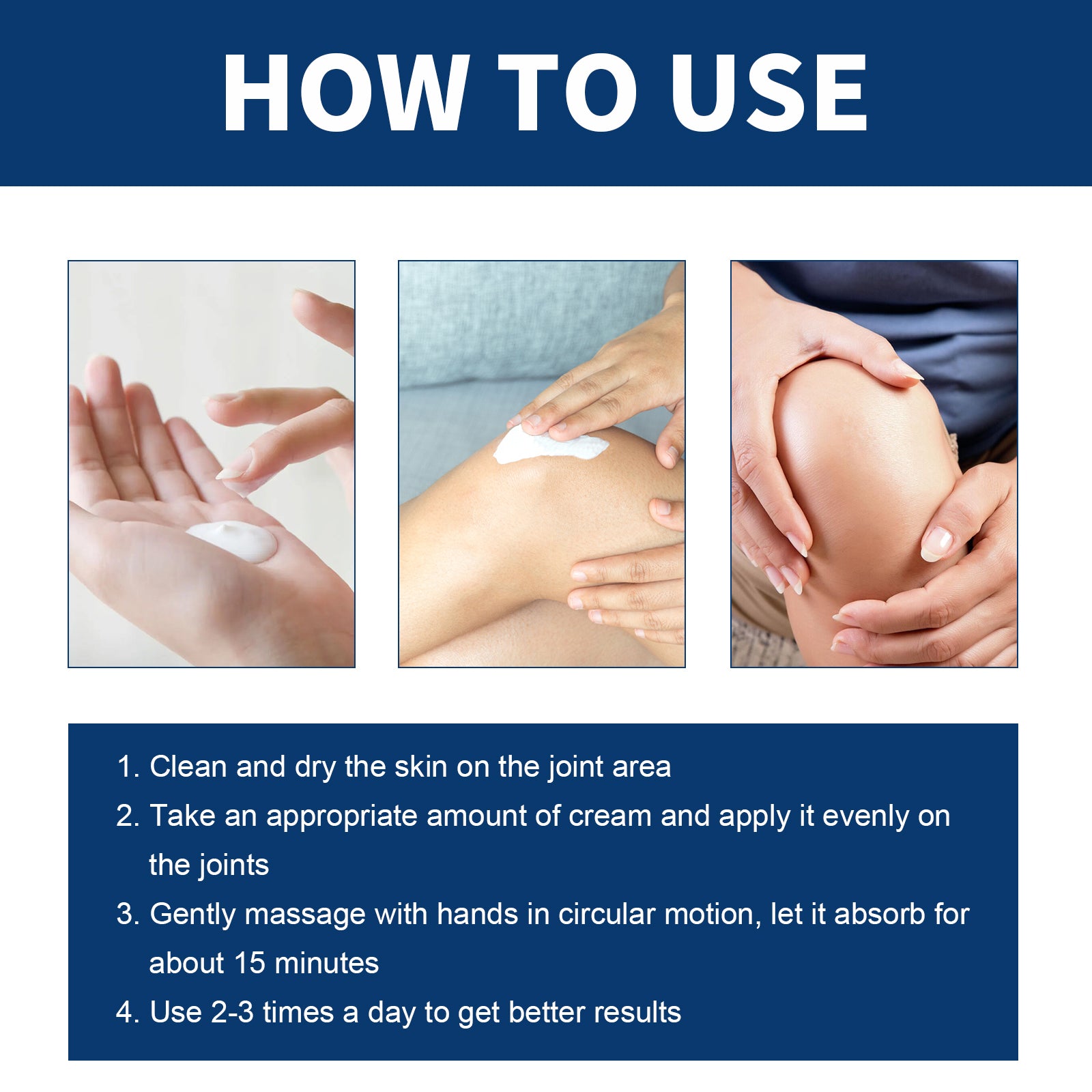 HOW TO USE

1. Clean and dry the skin on the joint area
2. Take an appropriate amount of cream and apply it evenly on the joints
3. Gently massage with hands in circular motion, let it absorb for about 15 minutes
4. Use 2-3 times a day to get better results