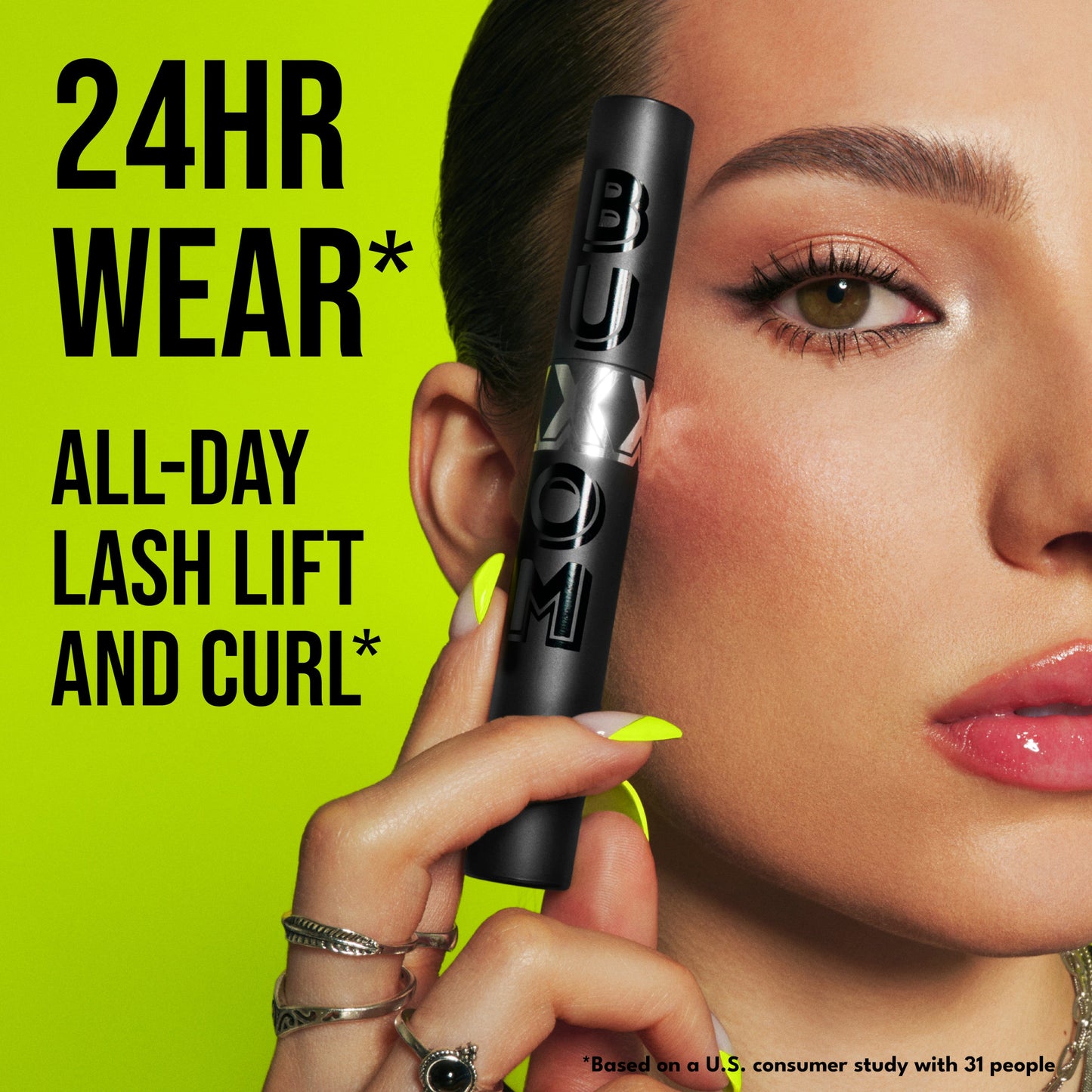 24HR WEAR*

ALL-DAY LASH LIFT AND CURL*

BUXOM

*Based on a U.S. consumer study with 31 people