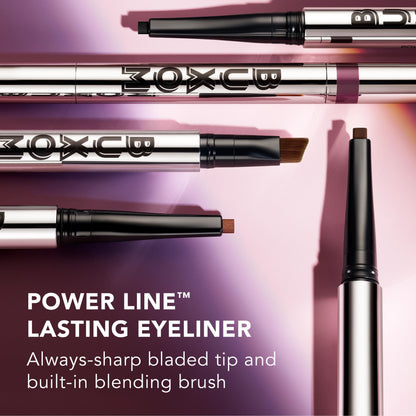 BUXOM

BUXOM

POWER LINE™
LASTING EYELINER
Always-sharp bladed tip and built-in blending brush