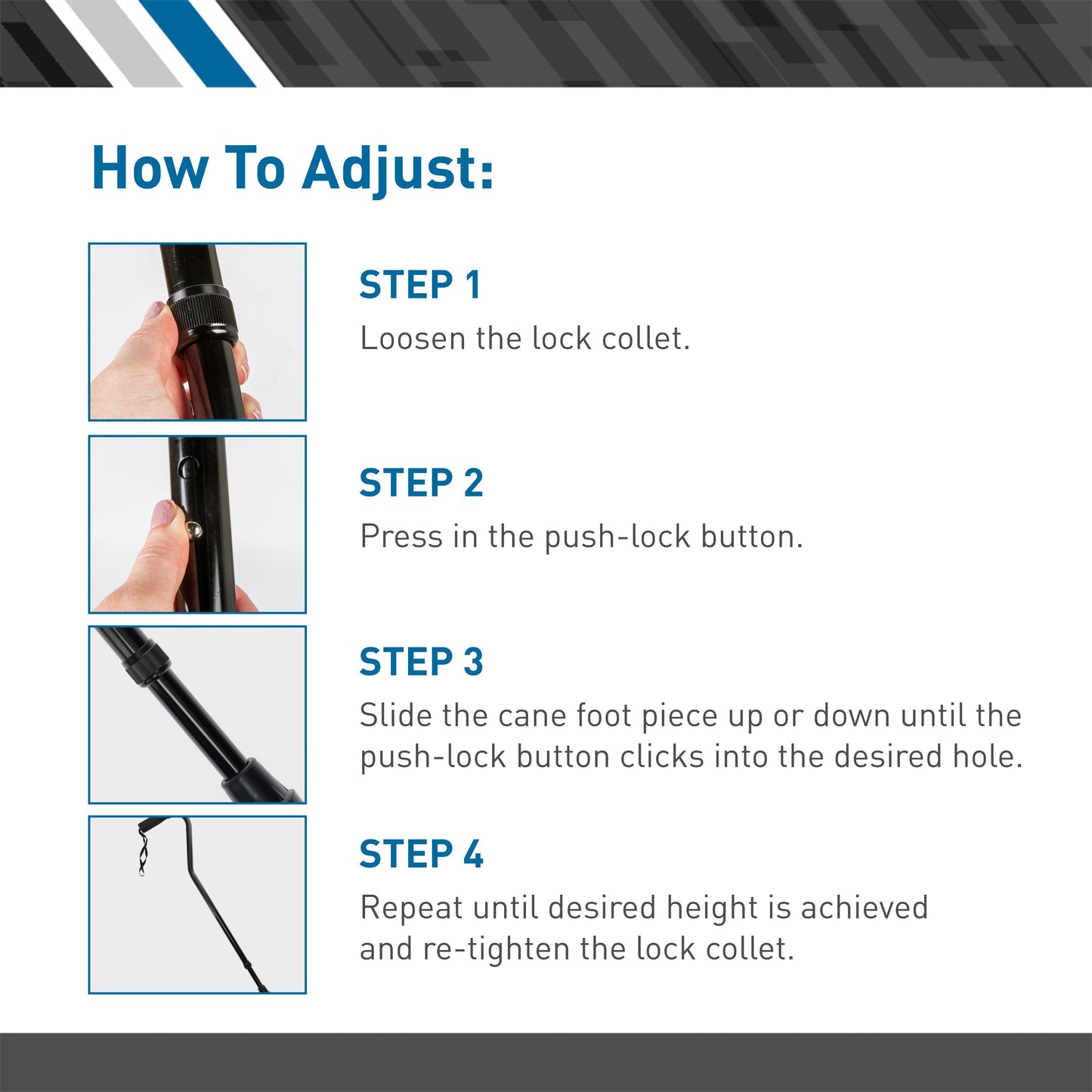 How To Adjust:

STEP 1
Loosen the lock collet.

STEP 2
Press in the push-lock button.

STEP 3
Slide the cane foot piece up or down until the push-lock button clicks into the desired hole.

STEP 4
Repeat until desired height is achieved and re-tighten the lock collet.