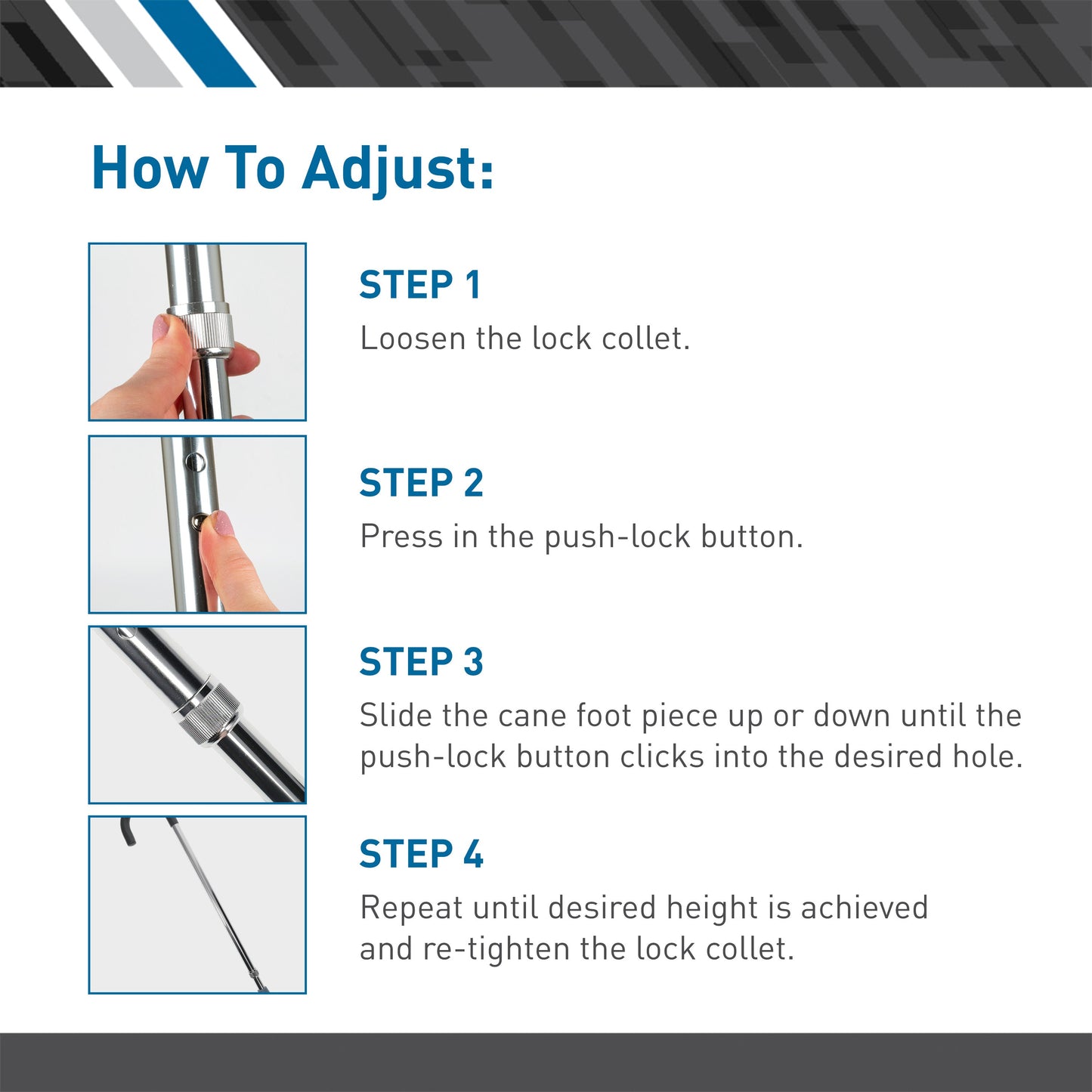 How To Adjust:

STEP 1

Loosen the lock collet.

STEP 2

Press in the push-lock button.

STEP 3

Slide the cane foot piece up or down until the push-lock button clicks into the desired hole.

STEP 4

Repeat until desired height is achieved and re-tighten the lock collet.