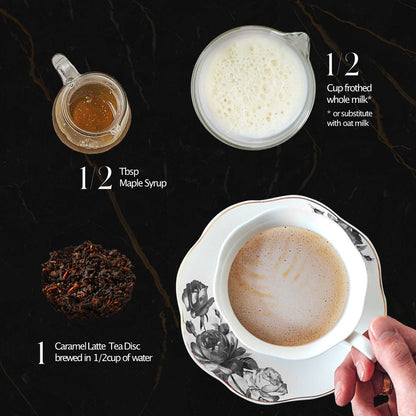 1/2
Cup frothed whole milk*
* or substitute with oat milk

1/2 Tbsp Maple Syrup

1 Caramel Latte Tea Disc brewed in 1/2cup of water