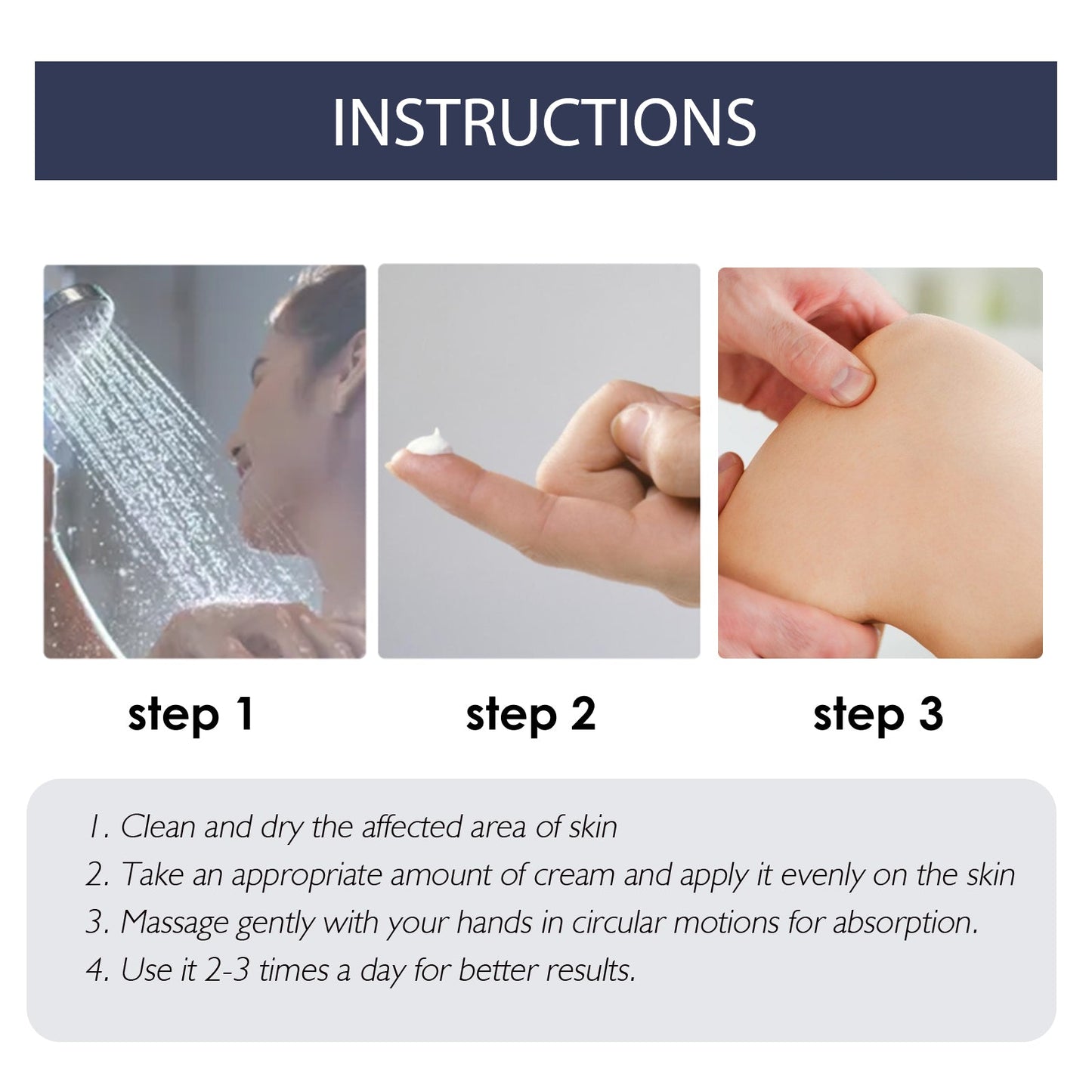 INSTRUCTIONS

step 1

step 2

step 3

1. Clean and dry the affected area of skin
2. Take an appropriate amount of cream and apply it evenly on the skin
3. Massage gently with your hands in circular motions for absorption.
4. Use it 2-3 times a day for better results.