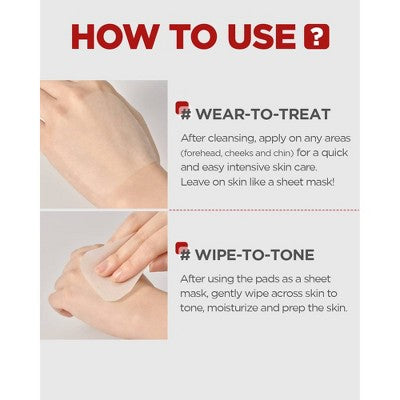 HOW TO USE ?

# WEAR-TO-TREAT

After cleansing, apply on any areas (forehead, cheeks and chin) for a quick and easy intensive skin care. Leave on skin like a sheet mask!

# WIPE-TO-TONE

After using the pads as a sheet mask, gently wipe across skin to tone, moisturize and prep the skin.