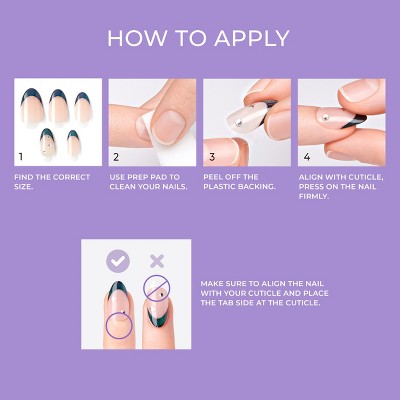 HOW TO APPLY

1

FIND THE CORRECT SIZE.

2

USE PREP PAD TO CLEAN YOUR NAILS.

3

PEEL OFF THE PLASTIC BACKING.

4

ALIGN WITH CUTICLE, PRESS ON THE NAIL FIRMLY.

MAKE SURE TO ALIGN THE NAIL WITH YOUR CUTICLE AND PLACE THE TAB SIDE AT THE CUTICLE.