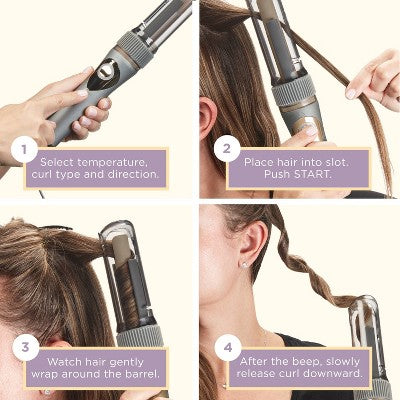 1
Select temperature, curl type and direction.

2
Place hair into slot. Push START.

3
Watch hair gently wrap around the barrel.

4
After the beep, slowly release curl downward.