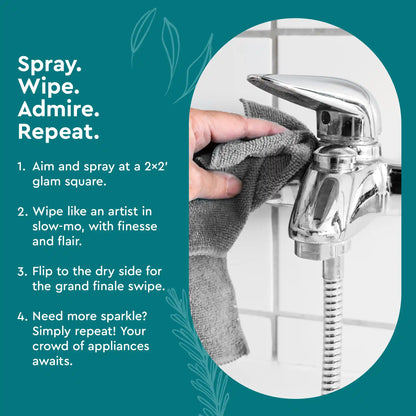 Spray.
Wipe.
Admire.
Repeat.

1. Aim and spray at a 2×2' glam square.

2. Wipe like an artist in slow-mo, with finesse and flair.

3. Flip to the dry side for the grand finale swipe.

4. Need more sparkle? Simply repeat! Your crowd of appliances awaits.