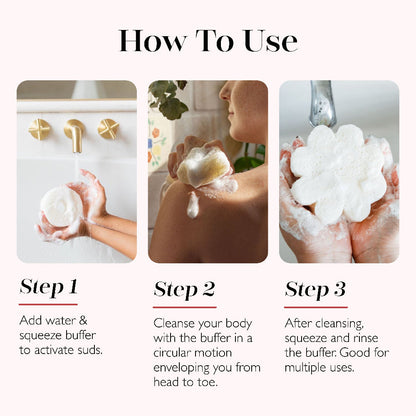 How To Use

Step 1

Add water & squeeze buffer to activate suds.

Step 2

Cleanse your body with the buffer in a circular motion enveloping you from head to toe.

Step 3

After cleansing, squeeze and rinse the buffer. Good for multiple uses.