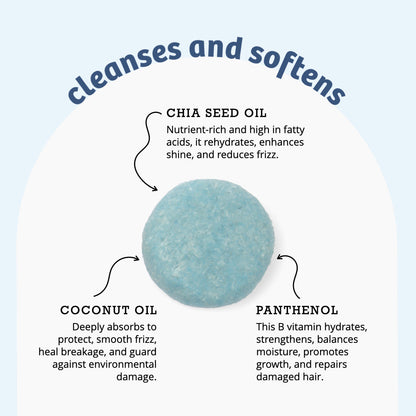 cleanses and softens

CHIA SEED OIL
Nutrient-rich and high in fatty acids, it rehydrates, enhances shine, and reduces frizz.

COCONUT OIL
Deeply absorbs to protect, smooth frizz, heal breakage, and guard against environmental damage.

PANTHENOL
This B vitamin hydrates, strengthens, balances moisture, promotes growth, and repairs damaged hair.