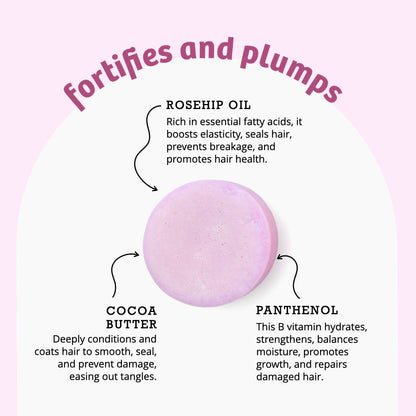 fortifies and plumps

ROSEHIP OIL
Rich in essential fatty acids, it boosts elasticity, seals hair, prevents breakage, and promotes hair health.

COCOA BUTTER
Deeply conditions and coats hair to smooth, seal, and prevent damage, easing out tangles.

PANTHENOL
This B vitamin hydrates, strengthens, balances moisture, promotes growth, and repairs damaged hair.