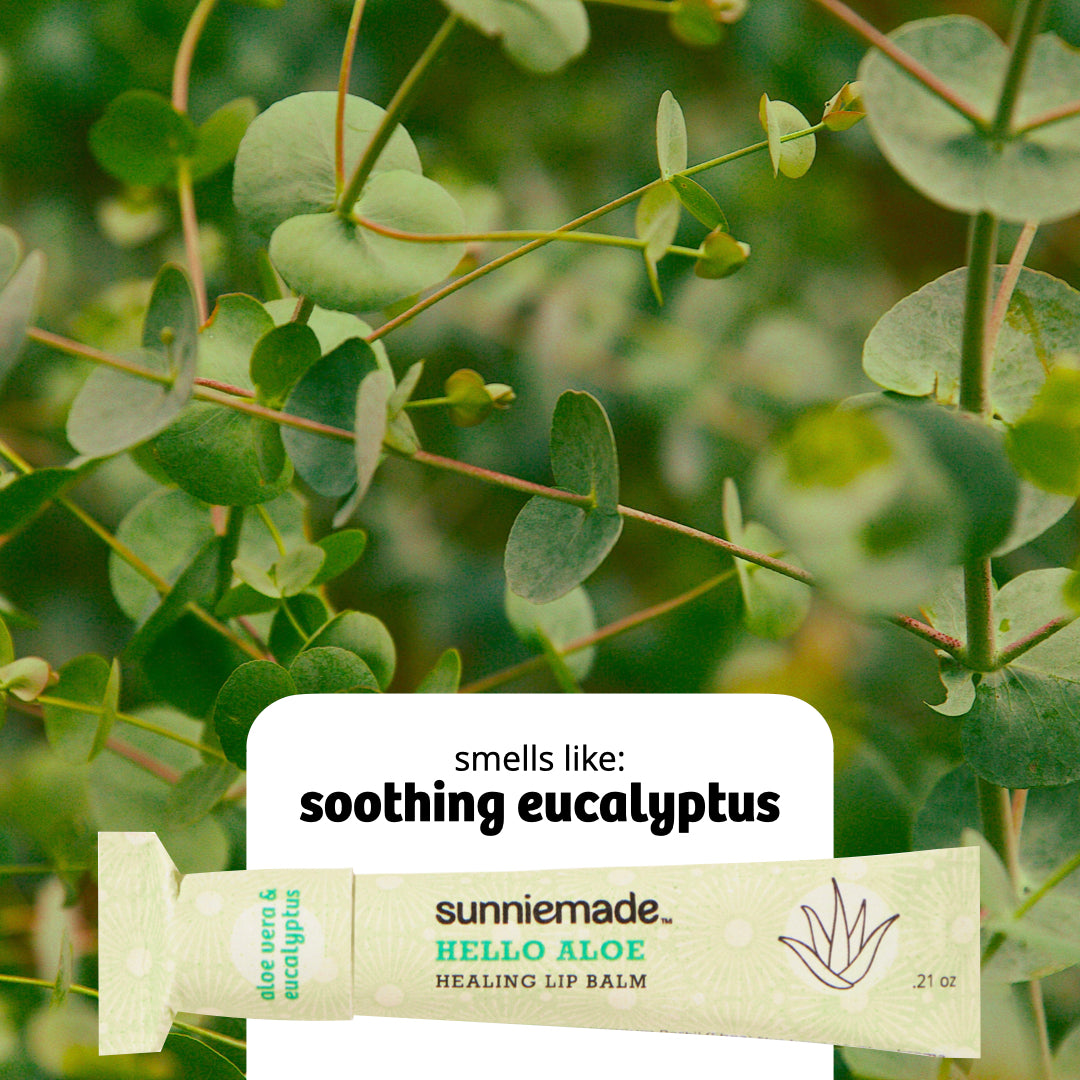 smells like:
soothing eucalyptus

aloe vera & eucalyptus

sunniemade™
HELLO ALOE
HEALING LIP BALM

.21 oz