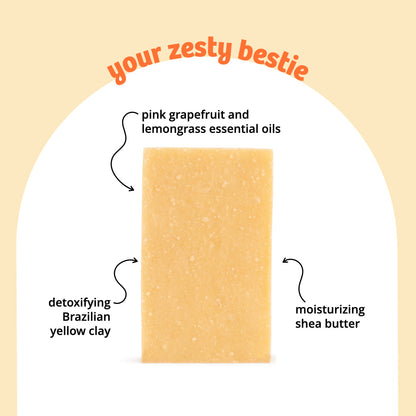 your zesty bestie

pink grapefruit and lemongrass essential oils

detoxifying Brazilian yellow clay

moisturizing shea butter