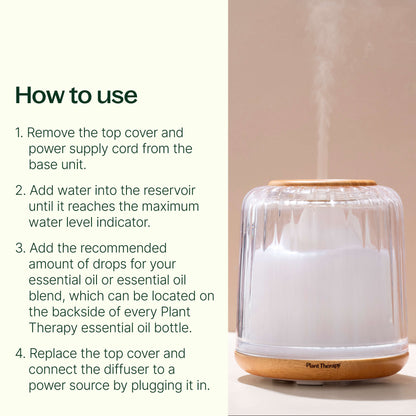 How to use

1. Remove the top cover and power supply cord from the base unit.

2. Add water into the reservoir until it reaches the maximum water level indicator.

3. Add the recommended amount of drops for your essential oil or essential oil blend, which can be located on the backside of every Plant Therapy essential oil bottle.

4. Replace the top cover and connect the diffuser to a power source by plugging it in.

Plant Therapy