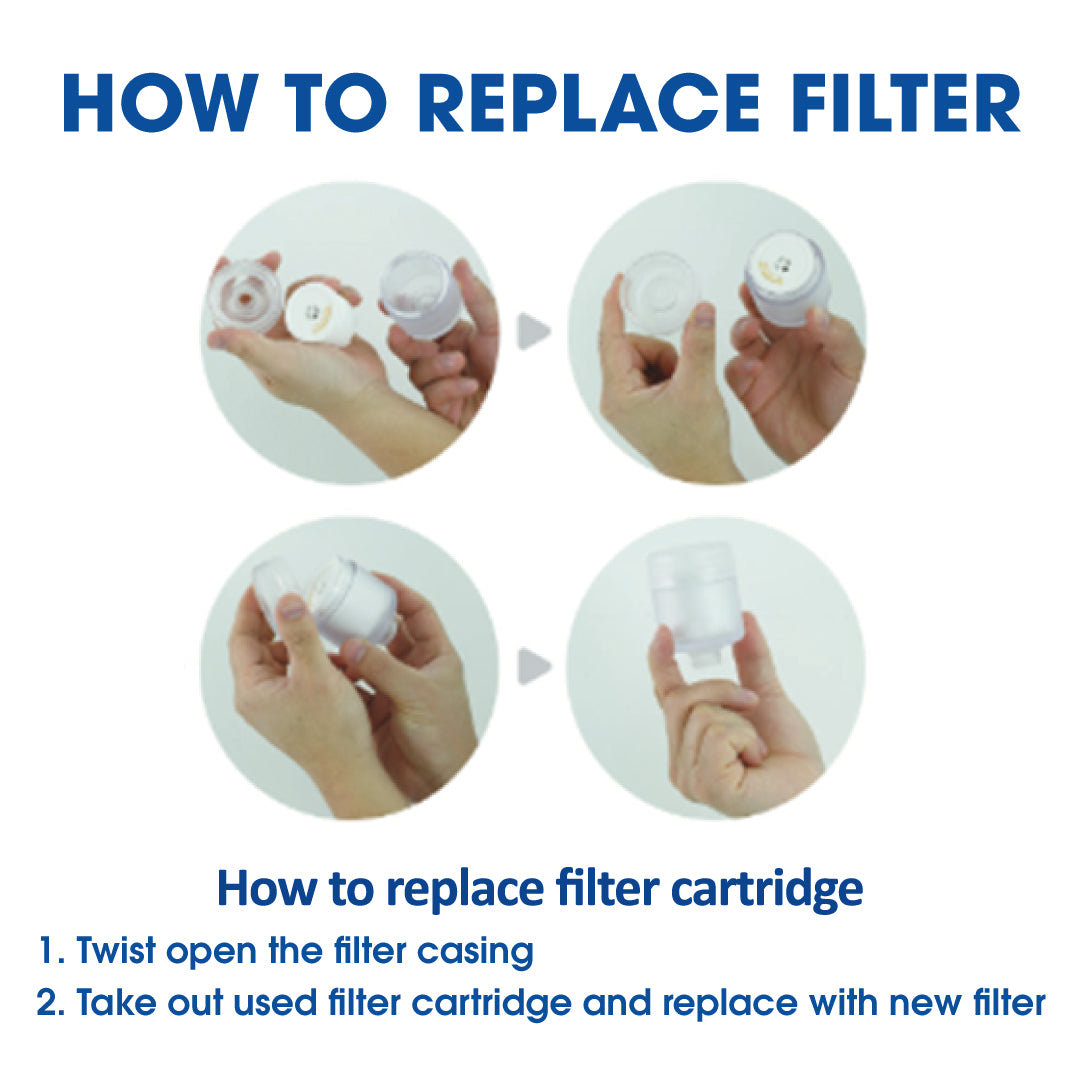 HOW TO REPLACE FILTER

How to replace filter cartridge

1. Twist open the filter casing
2. Take out used filter cartridge and replace with new filter