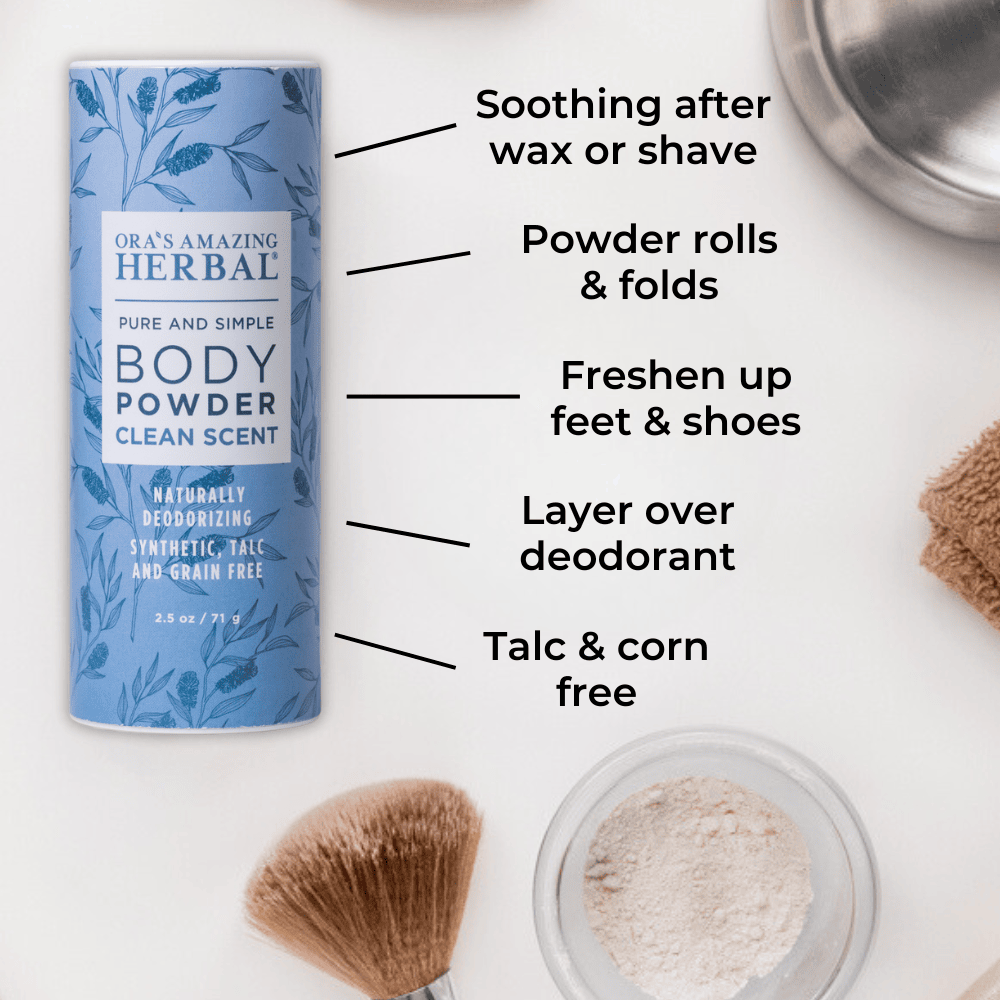 ORA'S AMAZING
HERBAL®

PURE AND SIMPLE
BODY
POWDER
CLEAN SCENT

NATURALLY DEODORIZING
SYNTHETIC, TALC AND GRAIN FREE

2.5 oz / 71 g

Soothing after wax or shave

Powder rolls & folds

Freshen up feet & shoes

Layer over deodorant

Talc & corn free