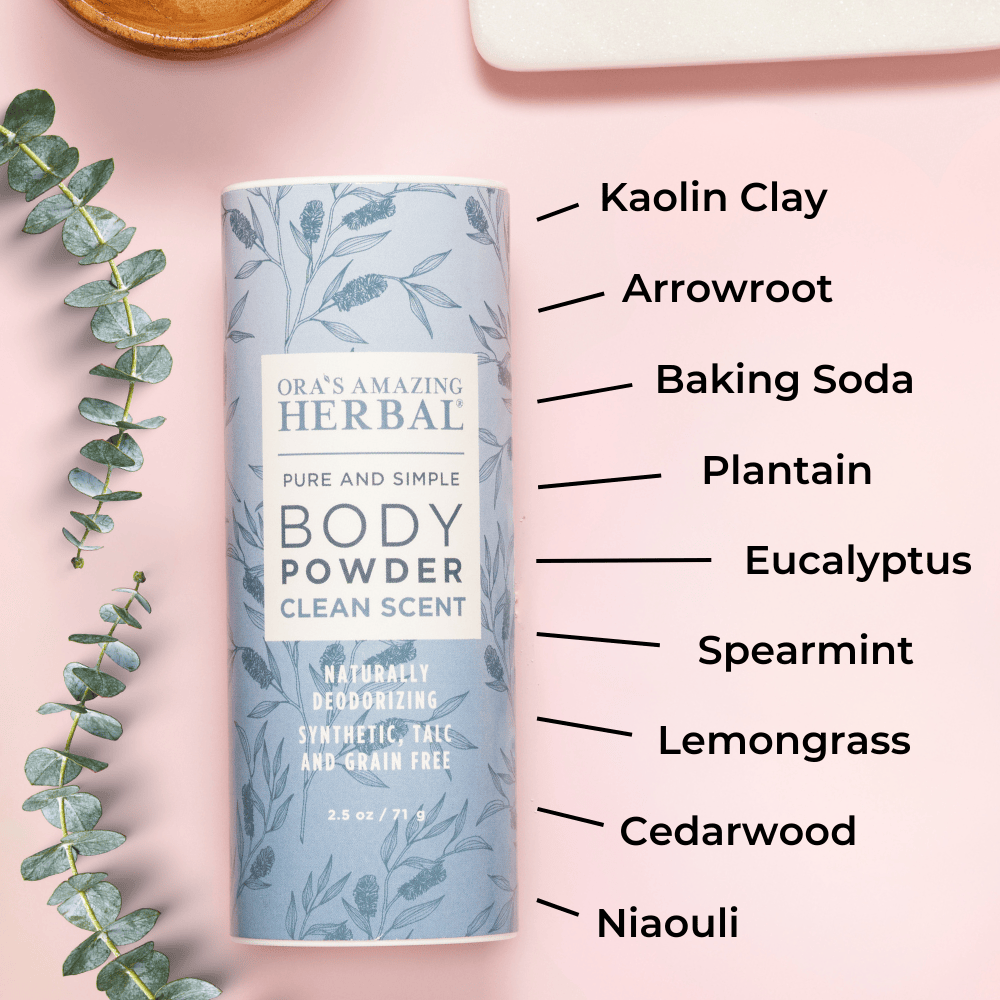 ORA'S AMAZING HERBAL®

PURE AND SIMPLE
BODY
POWDER
CLEAN SCENT

NATURALLY DEODORIZING
SYNTHETIC, TALC AND GRAIN FREE

2.5 oz / 71 g

Kaolin Clay
Arrowroot
Baking Soda
Plantain
Eucalyptus
Spearmint
Lemongrass
Cedarwood
Niaouli