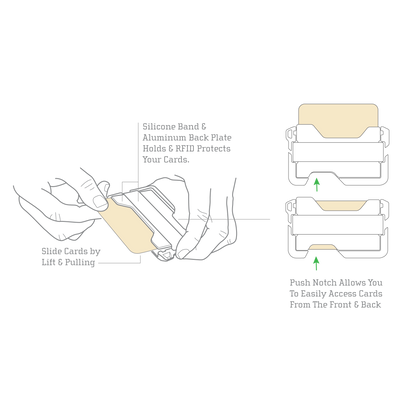 Silicone Band & Aluminum Back Plate Holds & RFID Protects Your Cards.

Slide Cards by Lift & Pulling

Push Notch Allows You To Easily Access Cards From The Front & Back