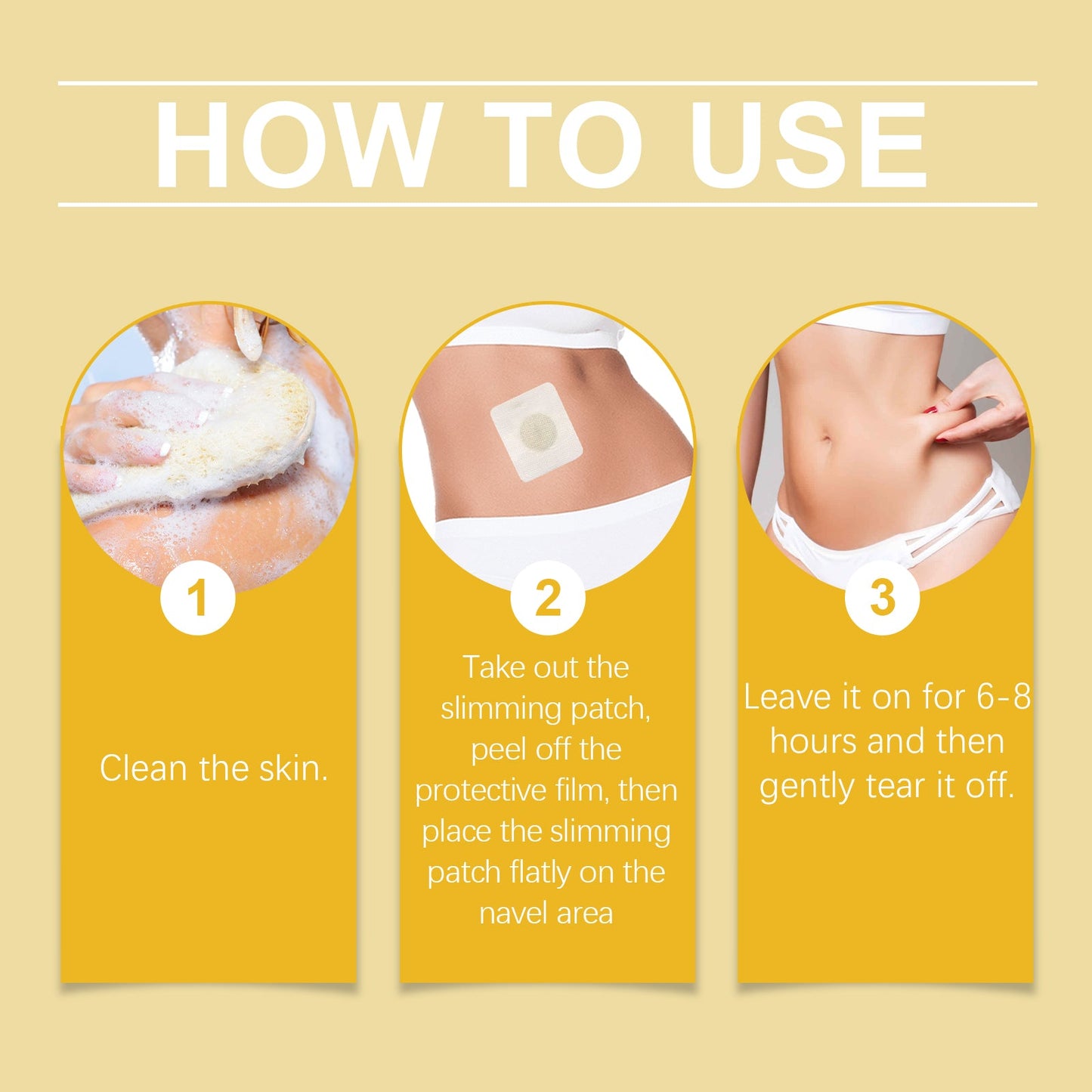 HOW TO USE

1

Clean the skin.

2

Take out the slimming patch, peel off the protective film, then place the slimming patch flatly on the navel area

3

Leave it on for 6-8 hours and then gently tear it off.