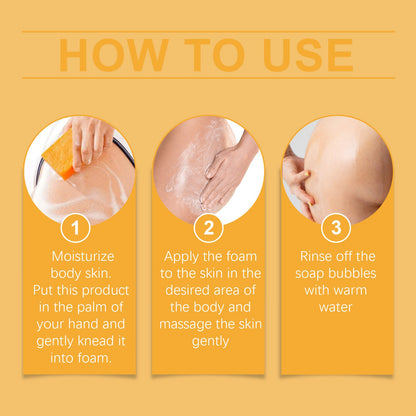 HOW TO USE

1

Moisturize body skin. Put this product in the palm of your hand and gently knead it into foam.

2

Apply the foam to the skin in the desired area of the body and massage the skin gently

3

Rinse off the soap bubbles with warm water