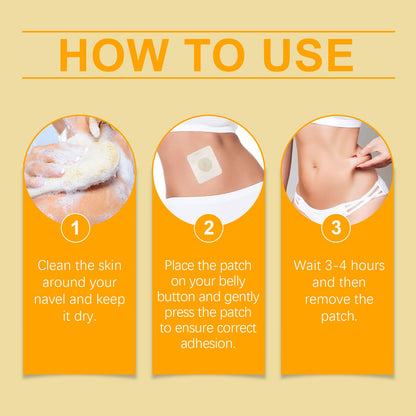 HOW TO USE

1

Clean the skin around your navel and keep it dry.

2

Place the patch on your belly button and gently press the patch to ensure correct adhesion.

3

Wait 3-4 hours and then remove the patch.