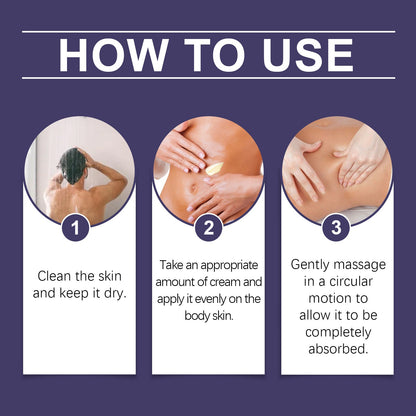 HOW TO USE

1

Clean the skin and keep it dry.

2

Take an appropriate amount of cream and apply it evenly on the body skin.

3

Gently massage in a circular motion to allow it to be completely absorbed.