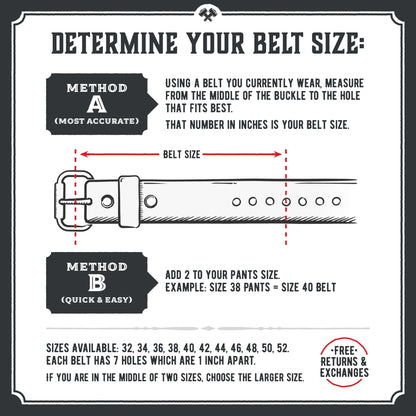 DETERMINE YOUR BELT SIZE:

METHOD
A
(MOST ACCURATE)

USING A BELT YOU CURRENTLY WEAR, MEASURE FROM THE MIDDLE OF THE BUCKLE TO THE HOLE THAT FITS BEST.

THAT NUMBER IN INCHES IS YOUR BELT SIZE.

BELT SIZE

METHOD
B
(QUICK & EASY)

ADD 2 TO YOUR PANTS SIZE.
EXAMPLE: SIZE 38 PANTS = SIZE 40 BELT

SIZES AVAILABLE: 32, 34, 36, 38, 40, 42, 44, 46, 48, 50, 52.
EACH BELT HAS 7 HOLES WHICH ARE 1 INCH APART.

IF YOU ARE IN THE MIDDLE OF TWO SIZES, CHOOSE THE LARGER SIZE.

·FREE·
RETURNS &
EXCHANGES