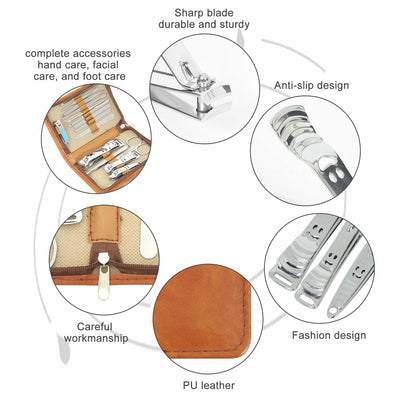 Sharp blade
durable and sturdy

complete accessories
hand care, facial
care, and foot care

Anti-slip design

Careful
workmanship

Fashion design

PU leather