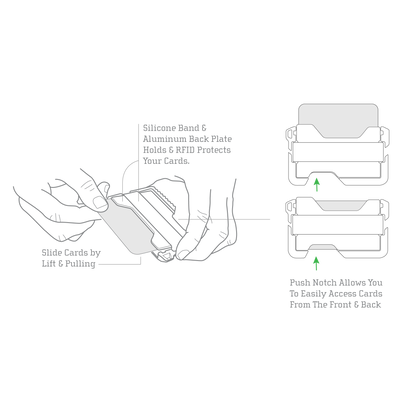 Silicone Band & Aluminum Back Plate Holds & RFID Protects Your Cards.

Slide Cards by Lift & Pulling

Push Notch Allows You To Easily Access Cards From The Front & Back