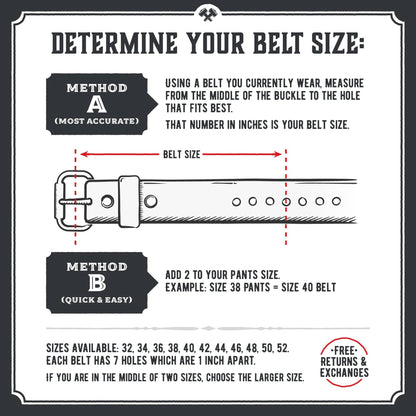 DETERMINE YOUR BELT SIZE:

METHOD
A
(MOST ACCURATE)

USING A BELT YOU CURRENTLY WEAR, MEASURE FROM THE MIDDLE OF THE BUCKLE TO THE HOLE THAT FITS BEST.

THAT NUMBER IN INCHES IS YOUR BELT SIZE.

BELT SIZE

METHOD
B
(QUICK & EASY)

ADD 2 TO YOUR PANTS SIZE.
EXAMPLE: SIZE 38 PANTS = SIZE 40 BELT

SIZES AVAILABLE: 32, 34, 36, 38, 40, 42, 44, 46, 48, 50, 52.
EACH BELT HAS 7 HOLES WHICH ARE 1 INCH APART.

IF YOU ARE IN THE MIDDLE OF TWO SIZES, CHOOSE THE LARGER SIZE.

·FREE·
RETURNS &
EXCHANGES