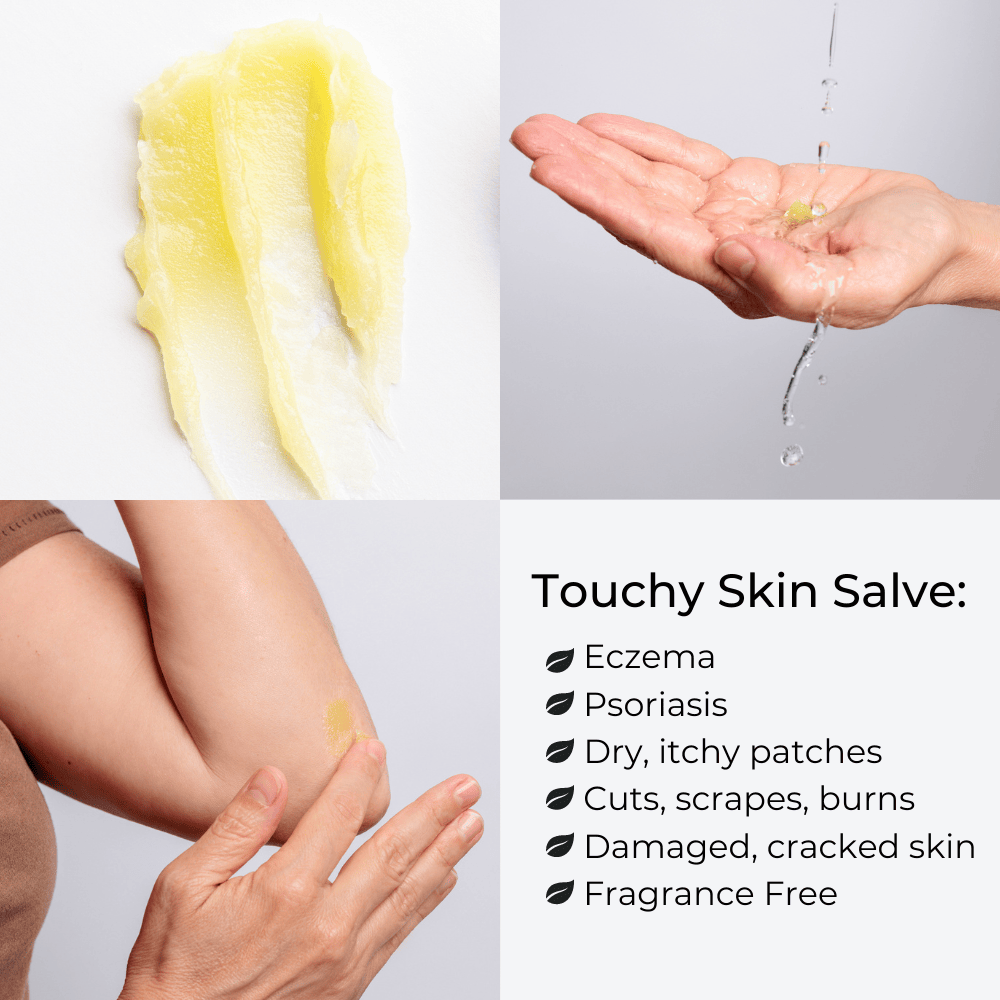 Touchy Skin Salve:

Eczema
Psoriasis
Dry, itchy patches
Cuts, scrapes, burns
Damaged, cracked skin
Fragrance Free