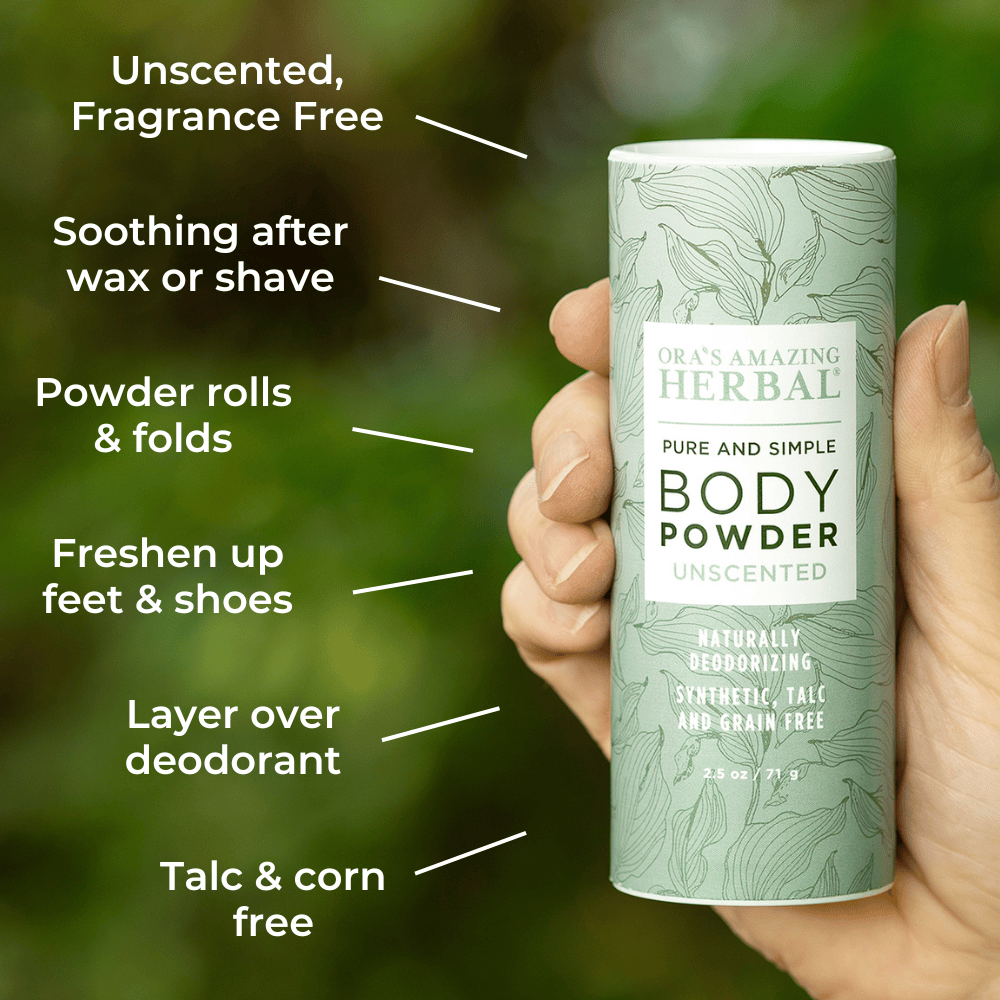 Unscented, Fragrance Free

Soothing after wax or shave

Powder rolls & folds

Freshen up feet & shoes

Layer over deodorant

Talc & corn free

ORA'S AMAZING HERBAL®

PURE AND SIMPLE

BODY POWDER

UNSCENTED

NATURALLY DEODORIZING

SYNTHETIC, TALC AND GRAIN FREE

2.5 oz / 71 g